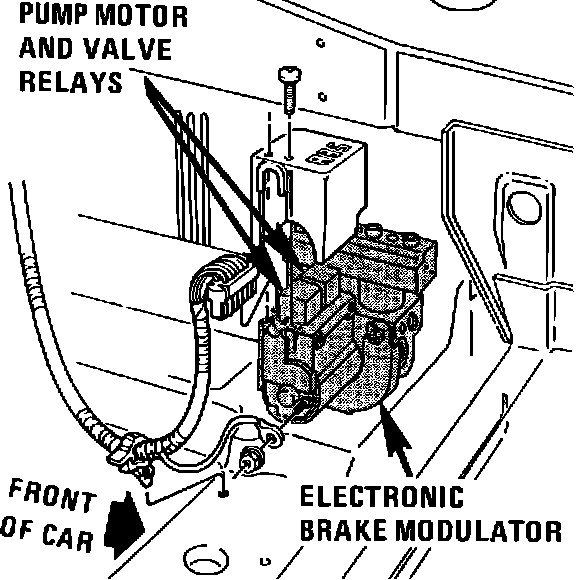 PUMP MOTOR AND VALVE RELAYS

FRONT OF CAR

ELECTRONIC BRAKE MODULATOR