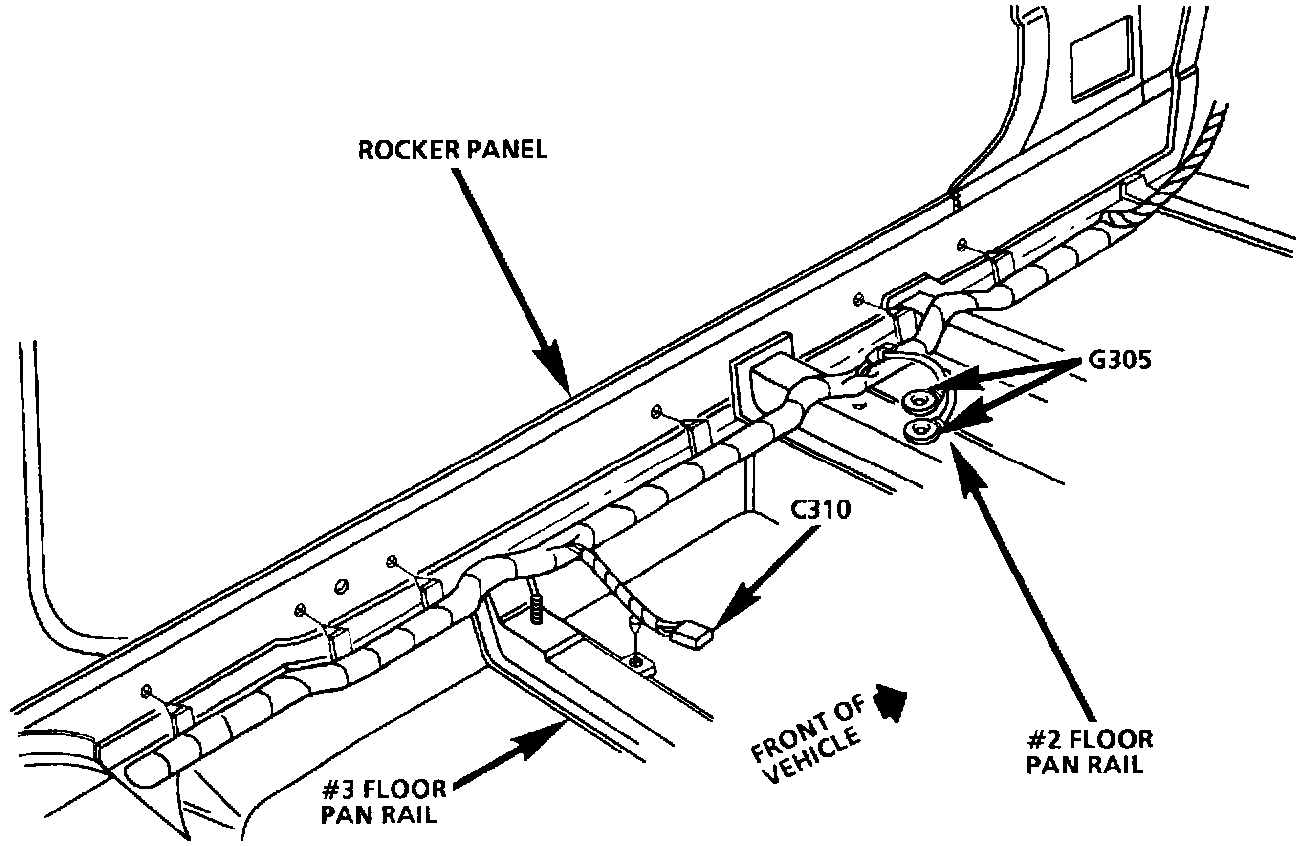 ROCKER PANEL

G305

C310

FRONT OF VEHICLE

#2 FLOOR PAN RAIL

#3 FLOOR PAN RAIL