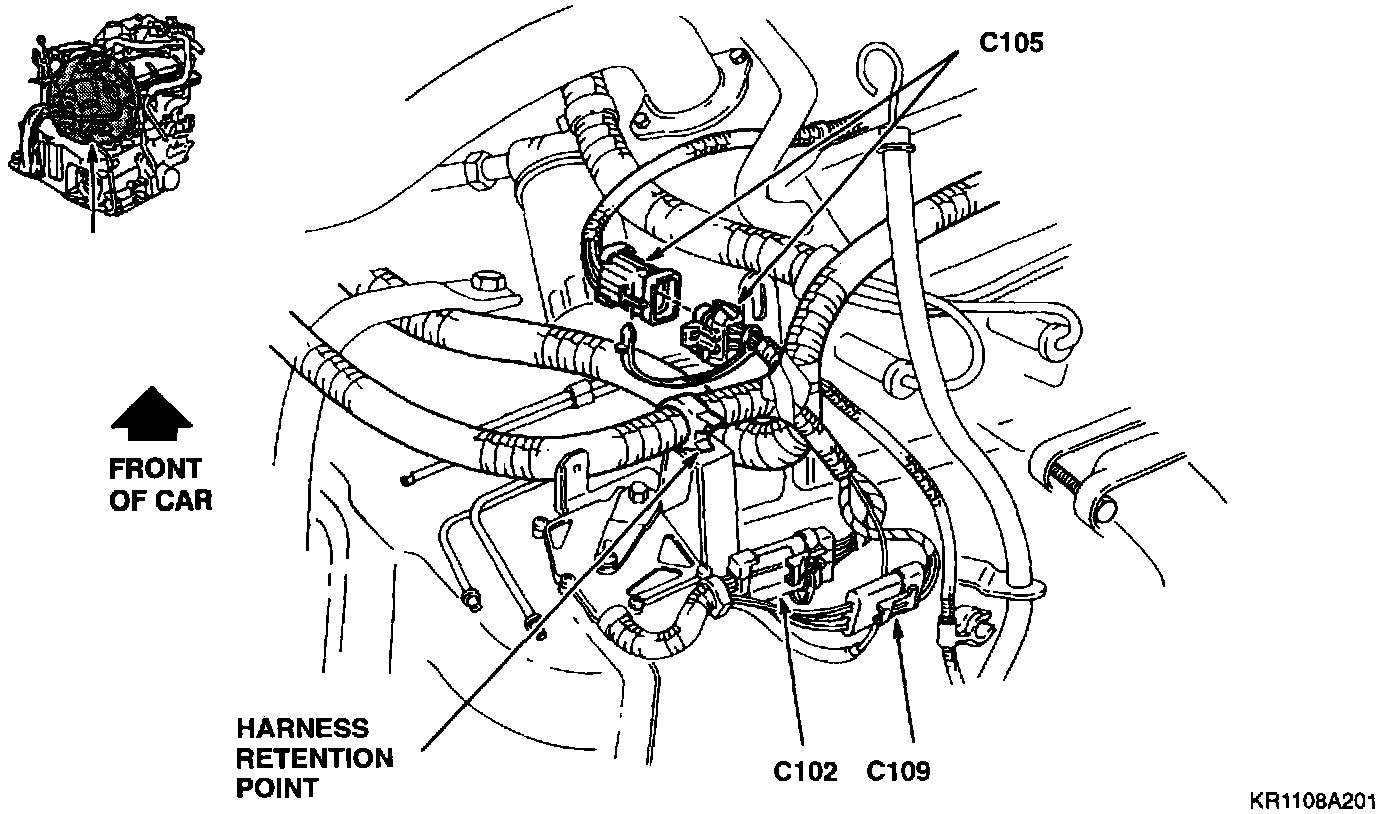 C105

FRONT OF CAR

HARNESS RETENTION POINT

C102

C109

KR1108A201