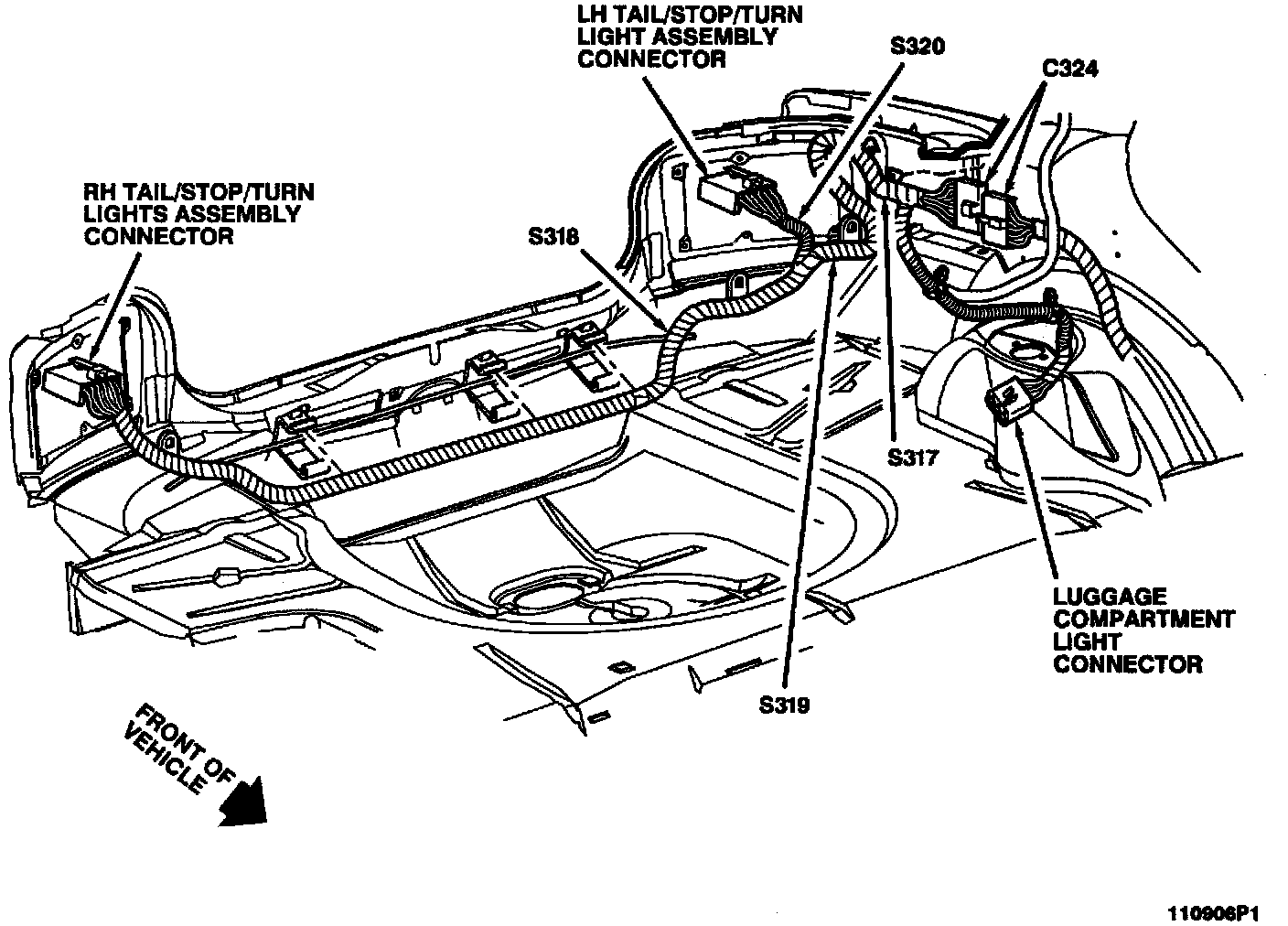 LH TAIL/STOP/TURN LIGHT ASSEMBLY CONNECTOR

S320

C324

RH TAIL/STOP/TURN LIGHTS ASSEMBLY CONNECTOR

S318

S317

LUGGAGE COMPARTMENT LIGHT CONNECTOR

S319

FRONT OF VEHICLE

110906P1