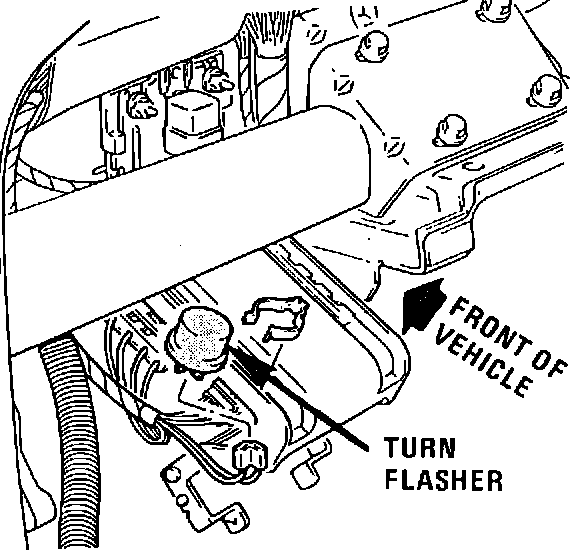 FRONT OF VEHICLE

TURN FLASHER