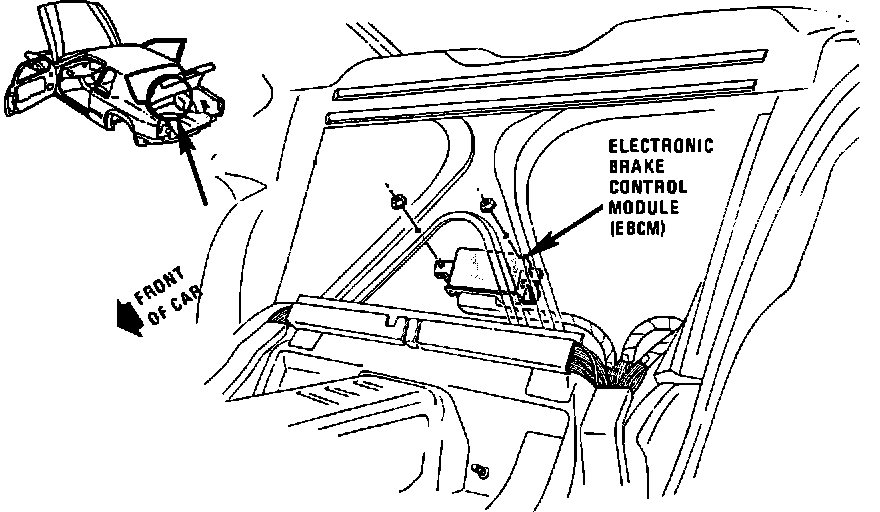 ELECTRONIC BRAKE CONTROL MODULE (EBCM)

FRONT OF CAR