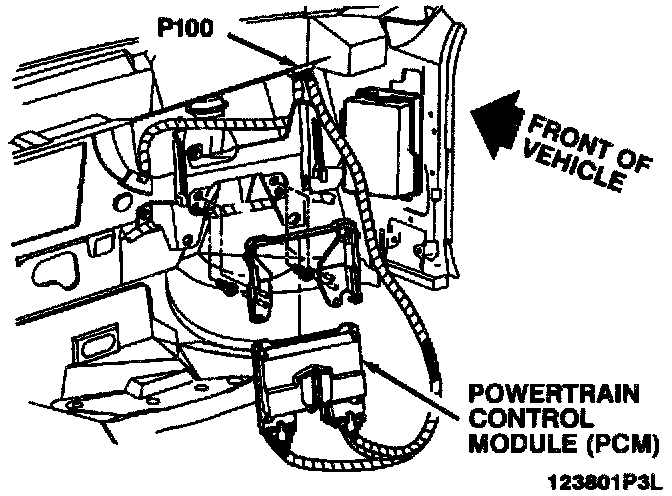 P100

FRONT OF VEHICLE

POWERTRAIN CONTROL MODULE (PCM)

123801P3L