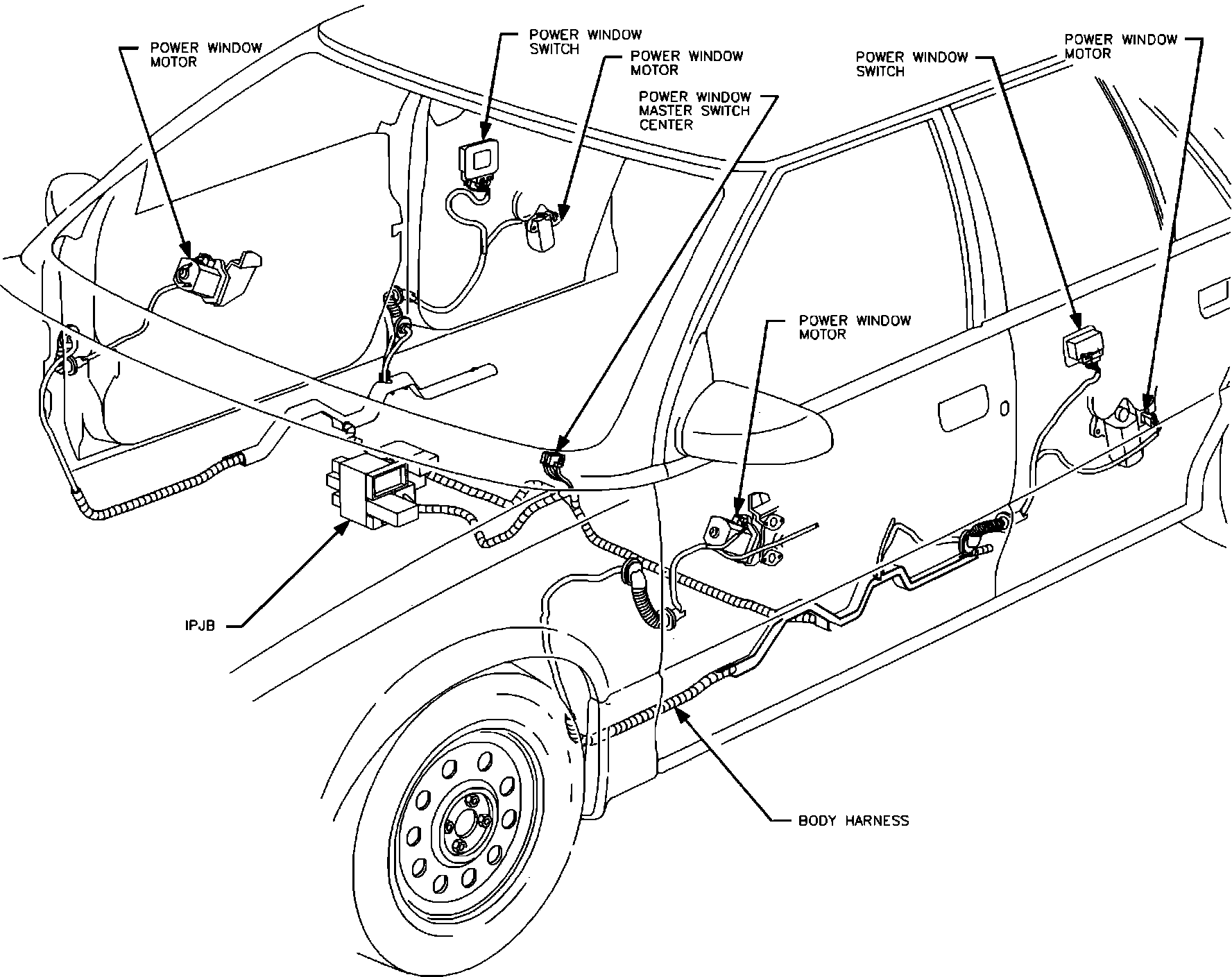 POWER WINDOW MOTOR

POWER WINDOW SWITCH

POWER WINDOW MOTOR

POWER WINDOW MASTER SWITCH CENTER

POWER WINDOW SWITCH

POWER WINDOW MOTOR

POWER WINDOW MOTOR

IPJB

BODY HARNESS