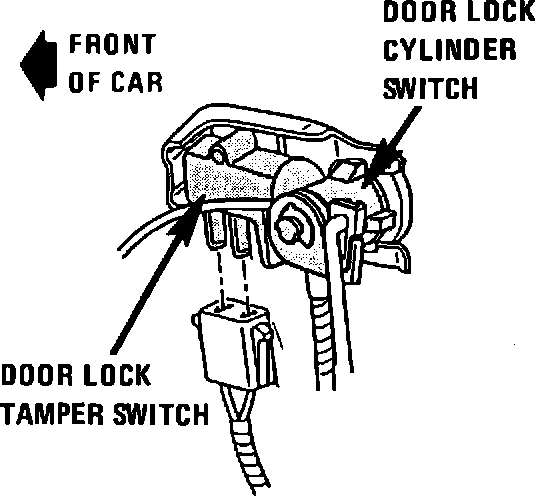 FRONT OF CAR

DOOR LOCK CYLINDER SWITCH

DOOR LOCK TAMPER SWITCH