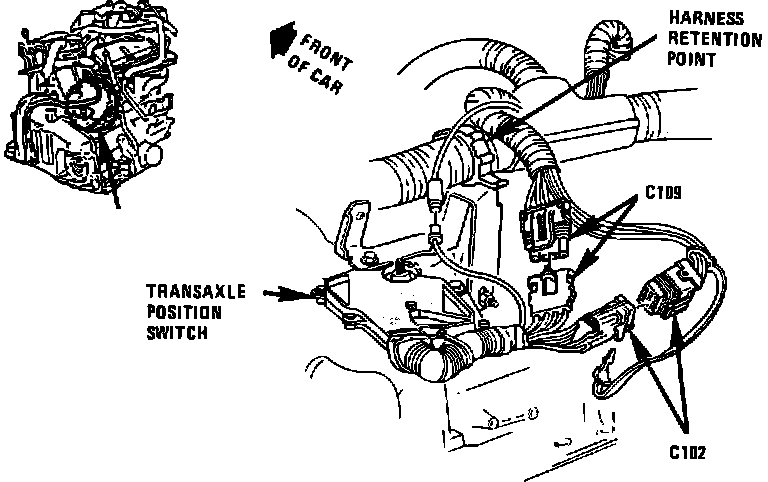 FRONT OF CAR

HARNESS RETENTION POINT

C109

TRANSAXLE POSITION SWITCH

C102