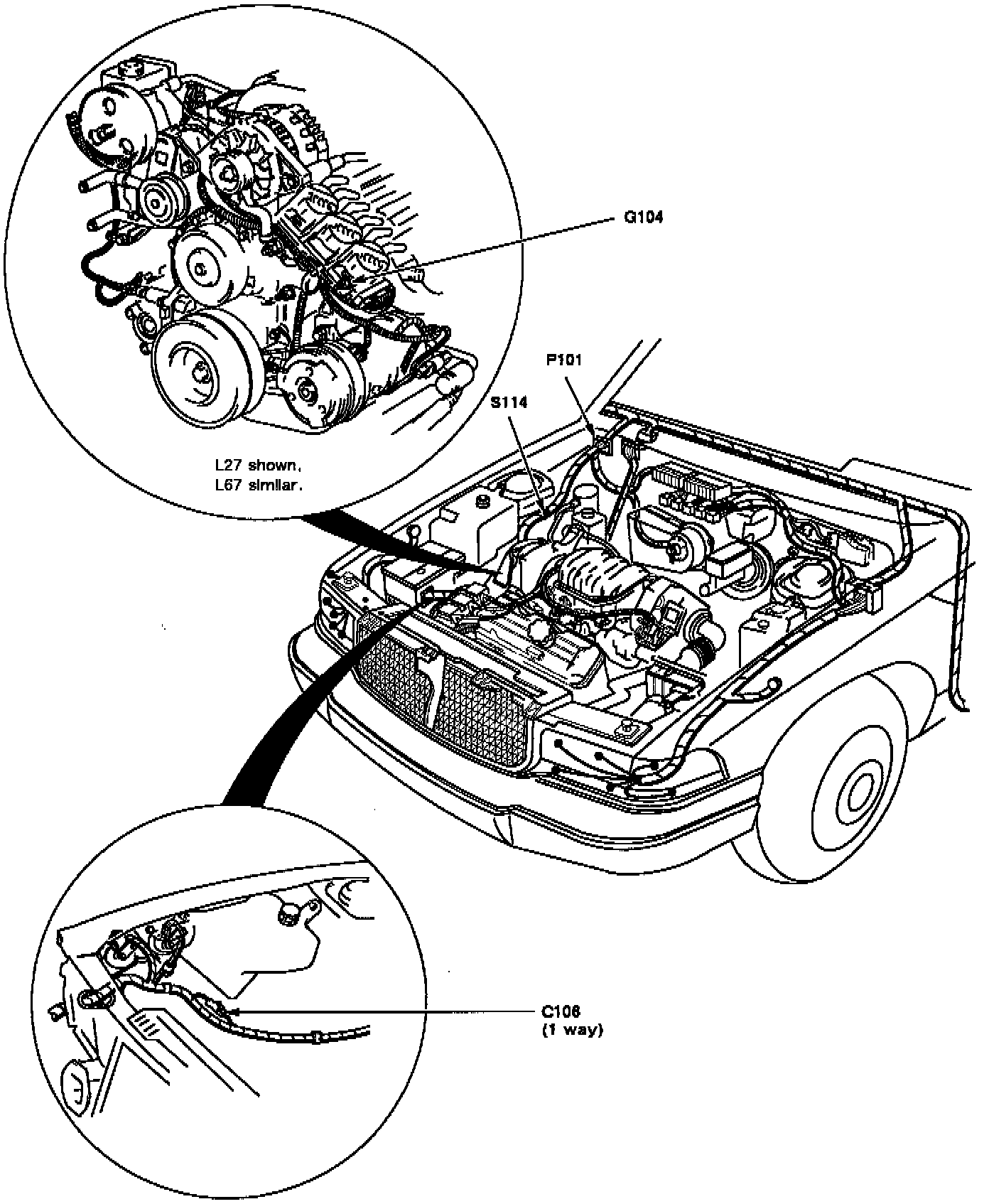 G104

P101

S114

L27 shown,
L67 similar.

C106
(1 way)