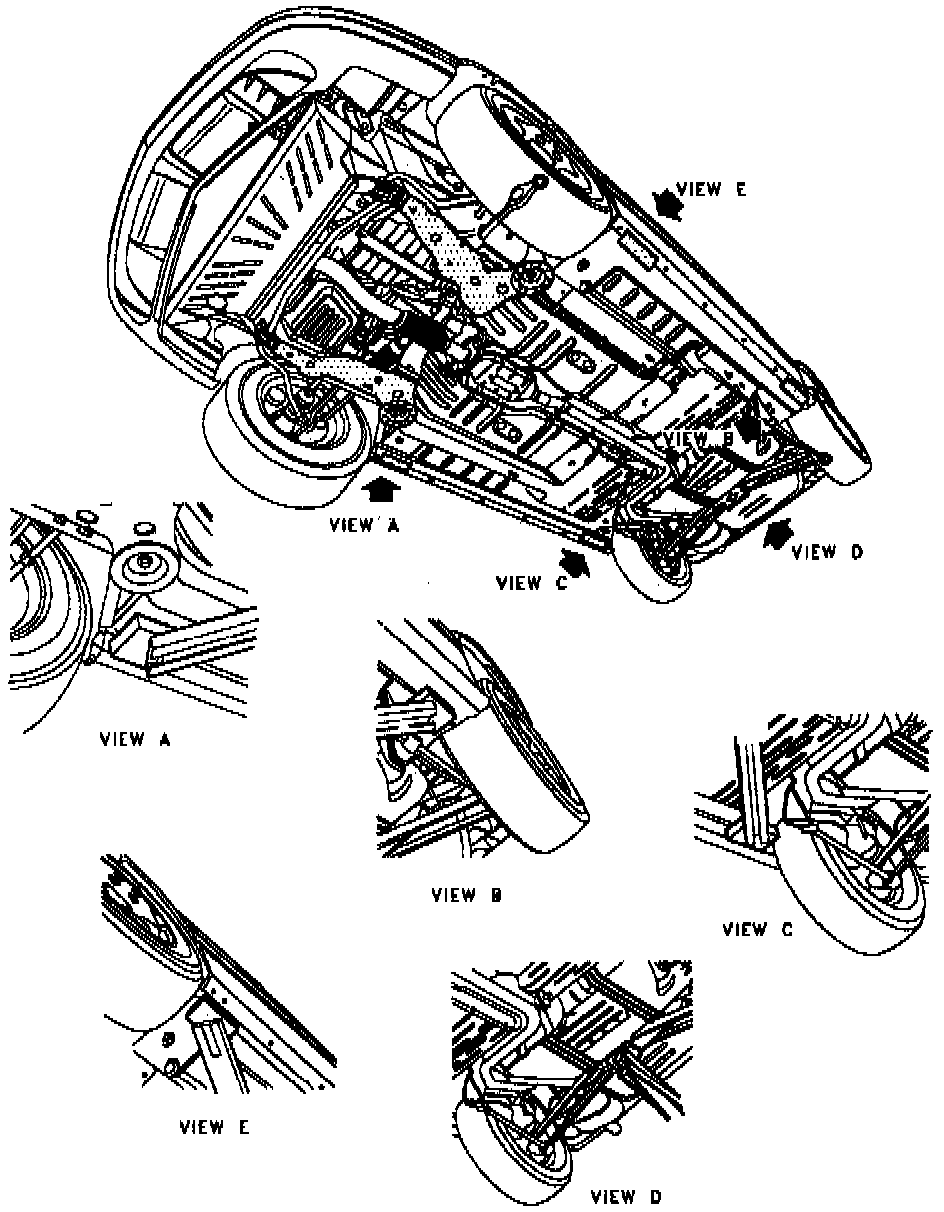 VIEW E
VIEW B
VIEW A
VIEW D
VIEW C
VIEW A
VIEW B
VIEW C
VIEW E
VIEW D