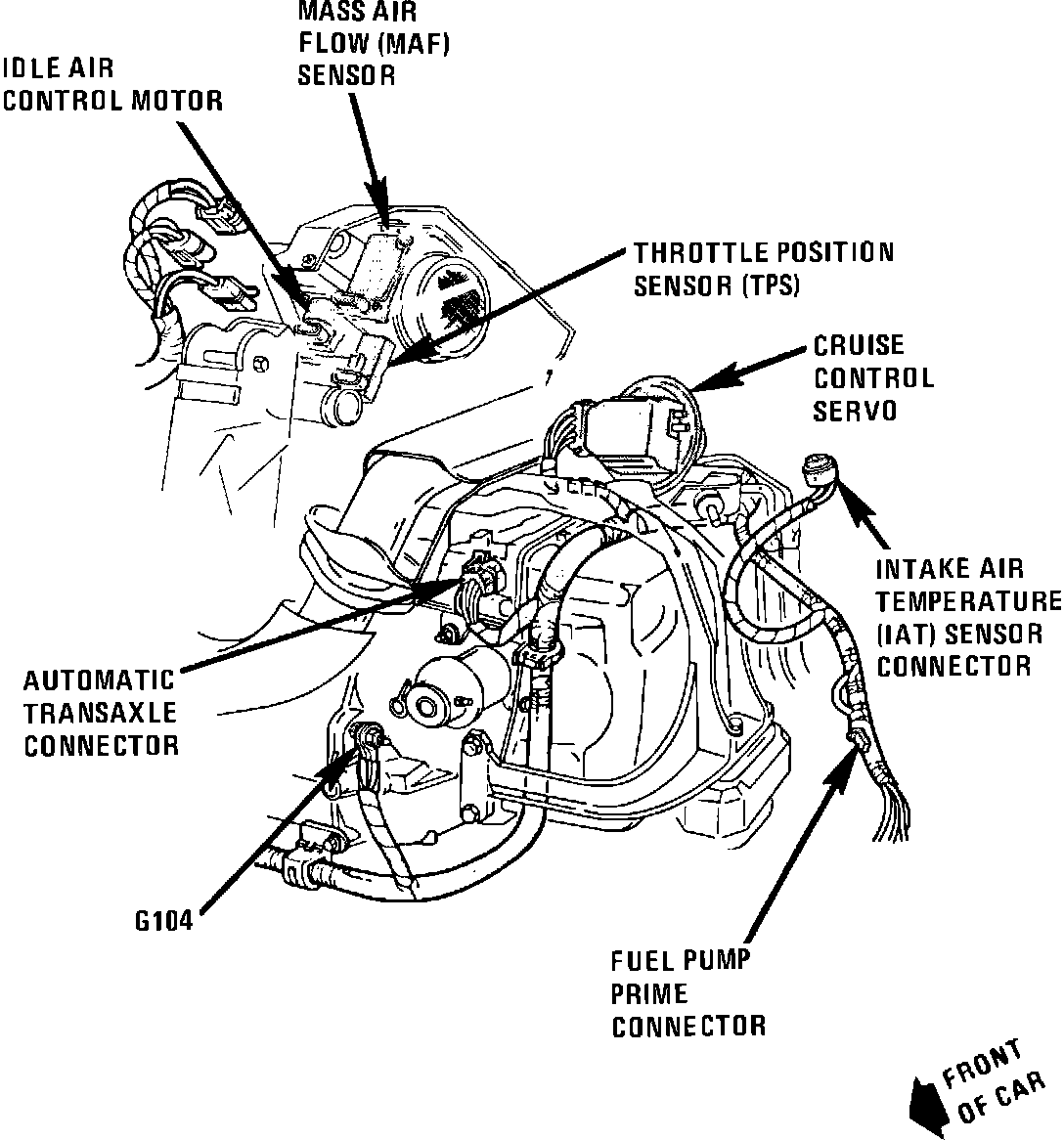 MASS AIR FLOW (MAF) SENSOR

IDLE AIR CONTROL MOTOR

THROTTLE POSITION SENSOR (TPS)

CRUISE CONTROL SERVO

INTAKE AIR TEMPERATURE (IAT) SENSOR CONNECTOR

AUTOMATIC TRANSAXLE CONNECTOR

G104

FUEL PUMP PRIME CONNECTOR

FRONT OF CAR