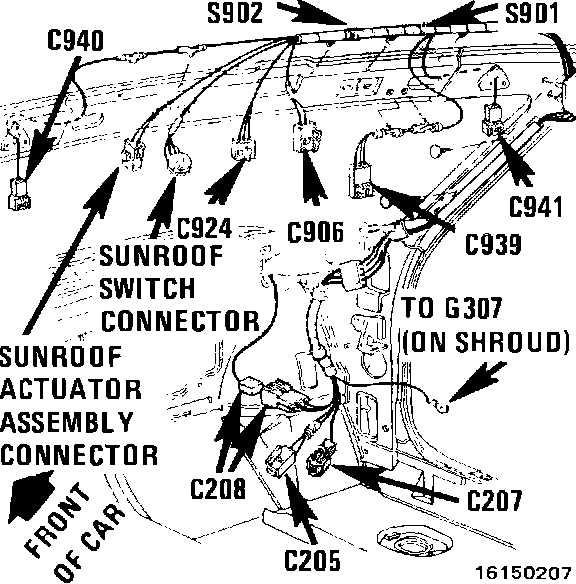 S902
S901
C940
C924
C906
C941
C939
SUNROOF SWITCH CONNECTOR
TO G307 (ON SHROUD)
SUNROOF ACTUATOR ASSEMBLY CONNECTOR
C208
C207
C205
FRONT OF CAR
16150207