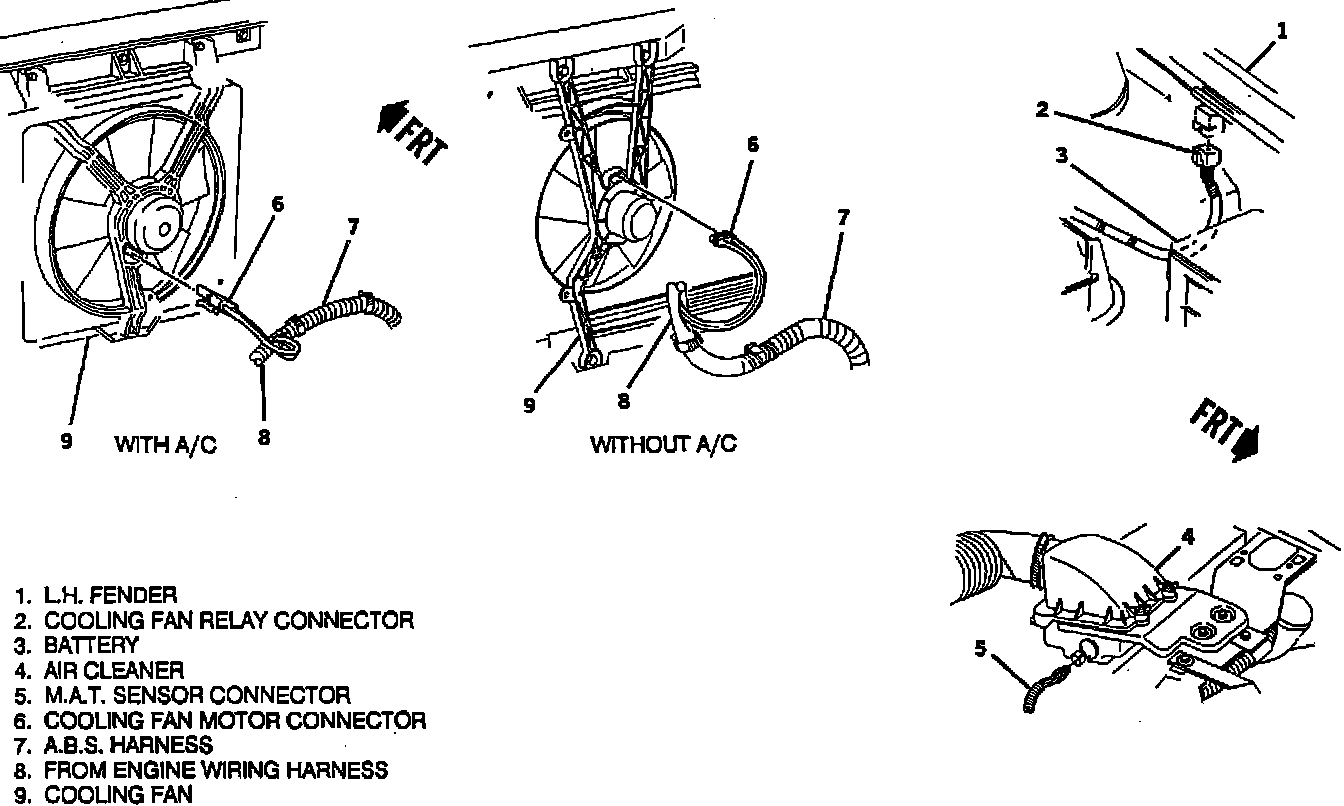 FRT

6

7

9

WITH A/C

8

6

7

9

8

WITHOUT A/C

1

2

3

FRT

4

5

1. L.H. FENDER
2. COOLING FAN RELAY CONNECTOR
3. BATTERY
4. AIR CLEANER
5. M.A.T. SENSOR CONNECTOR
6. COOLING FAN MOTOR CONNECTOR
7. A.B.S. HARNESS
8. FROM ENGINE WIRING HARNESS
9. COOLING FAN