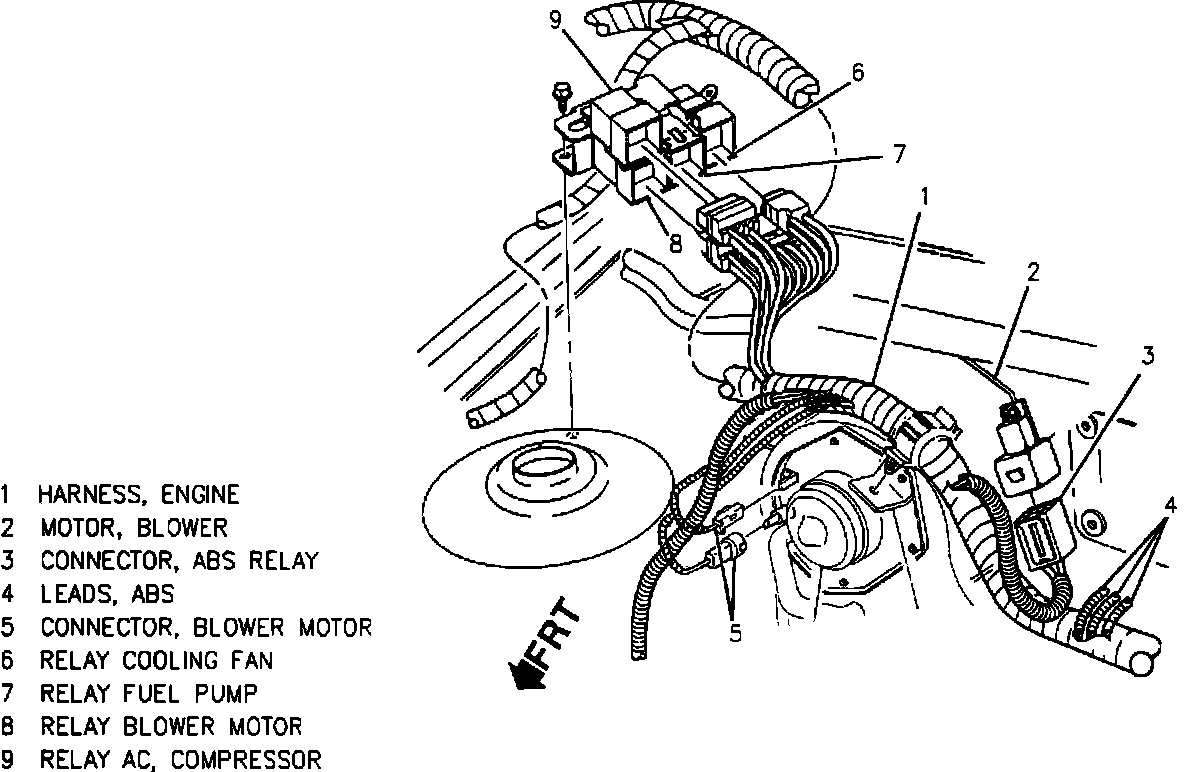 9
6
7
1
8
2
3
4
5
FRT

1 HARNESS, ENGINE
2 MOTOR, BLOWER
3 CONNECTOR, ABS RELAY
4 LEADS, ABS
5 CONNECTOR, BLOWER MOTOR
6 RELAY COOLING FAN
7 RELAY FUEL PUMP
8 RELAY BLOWER MOTOR
9 RELAY AC, COMPRESSOR