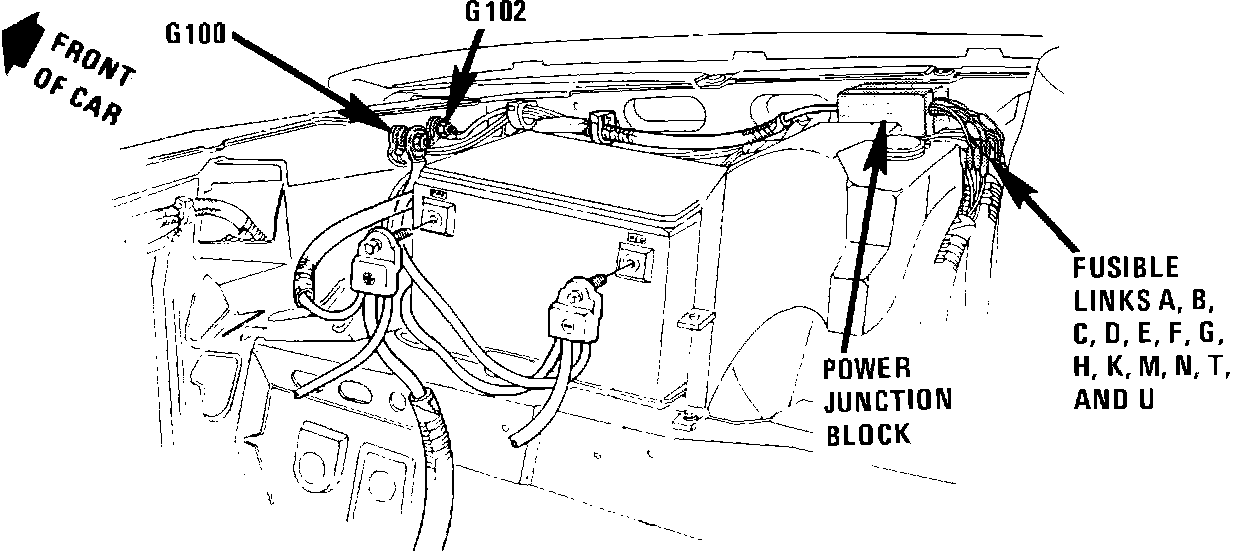 FRONT OF CAR

G100

G102

POWER JUNCTION BLOCK

FUSIBLE LINKS A, B, C, D, E, F, G, H, K, M, N, T, AND U