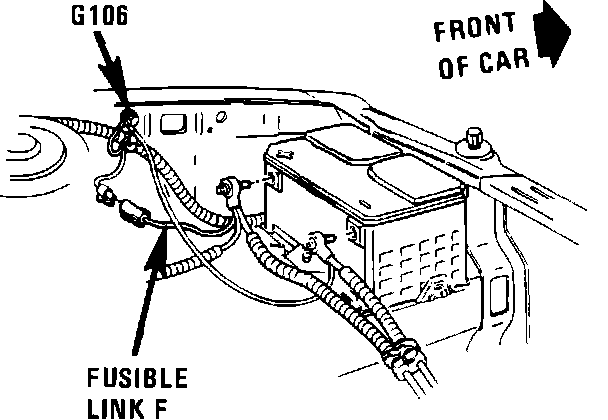 G106

FRONT OF CAR

FUSIBLE LINK F