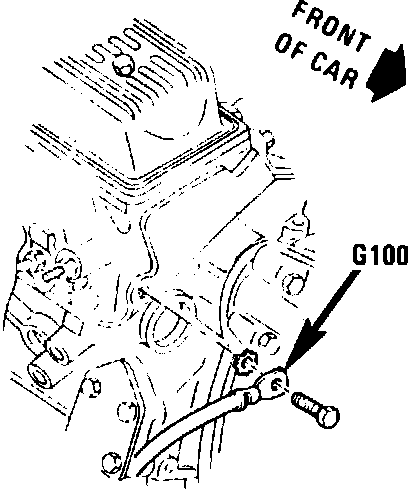 FRONT OF CAR

G100