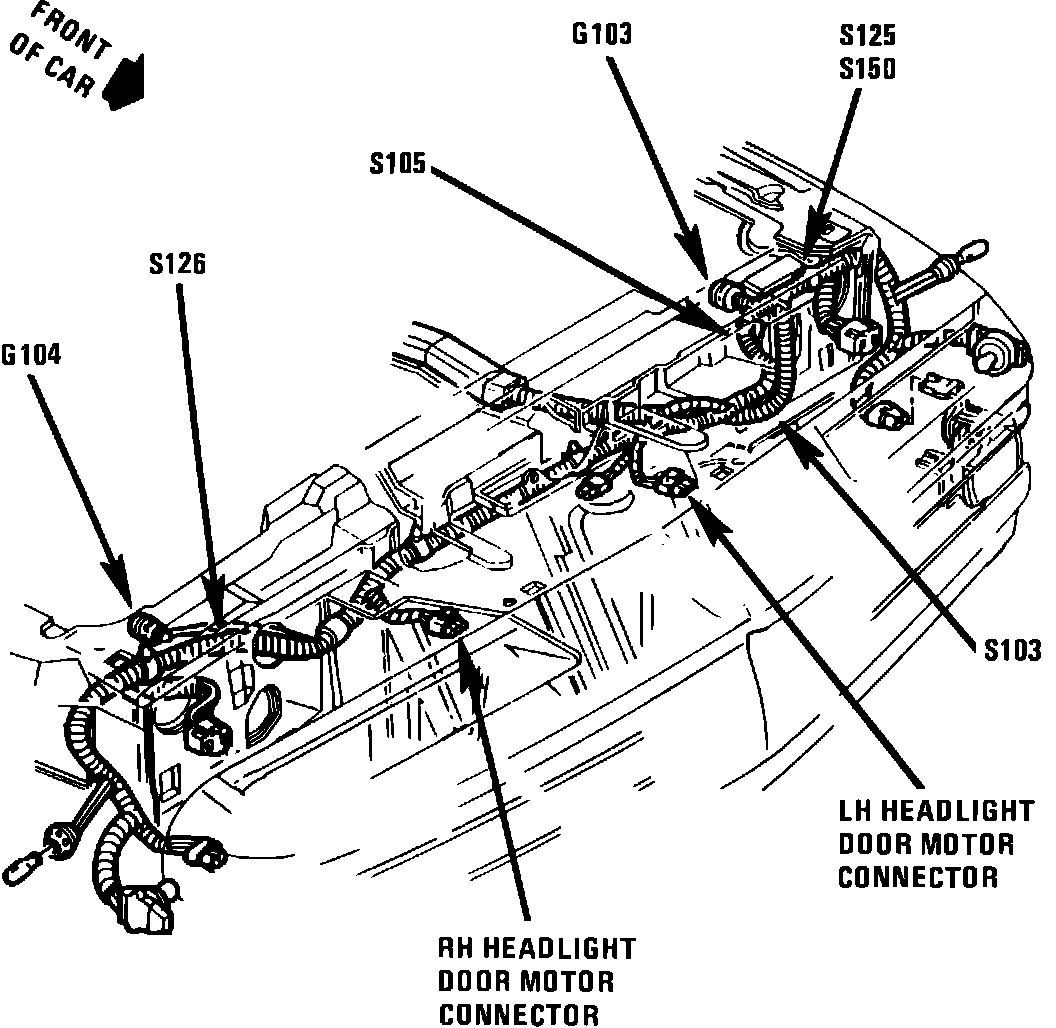 FRONT OF CAR

G103

S125
S150

S105

S126

G104

S103

LH HEADLIGHT DOOR MOTOR CONNECTOR

RH HEADLIGHT DOOR MOTOR CONNECTOR