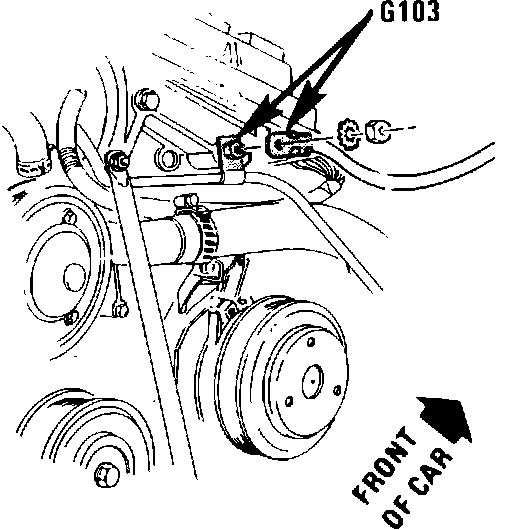 G103

FRONT OF CAR