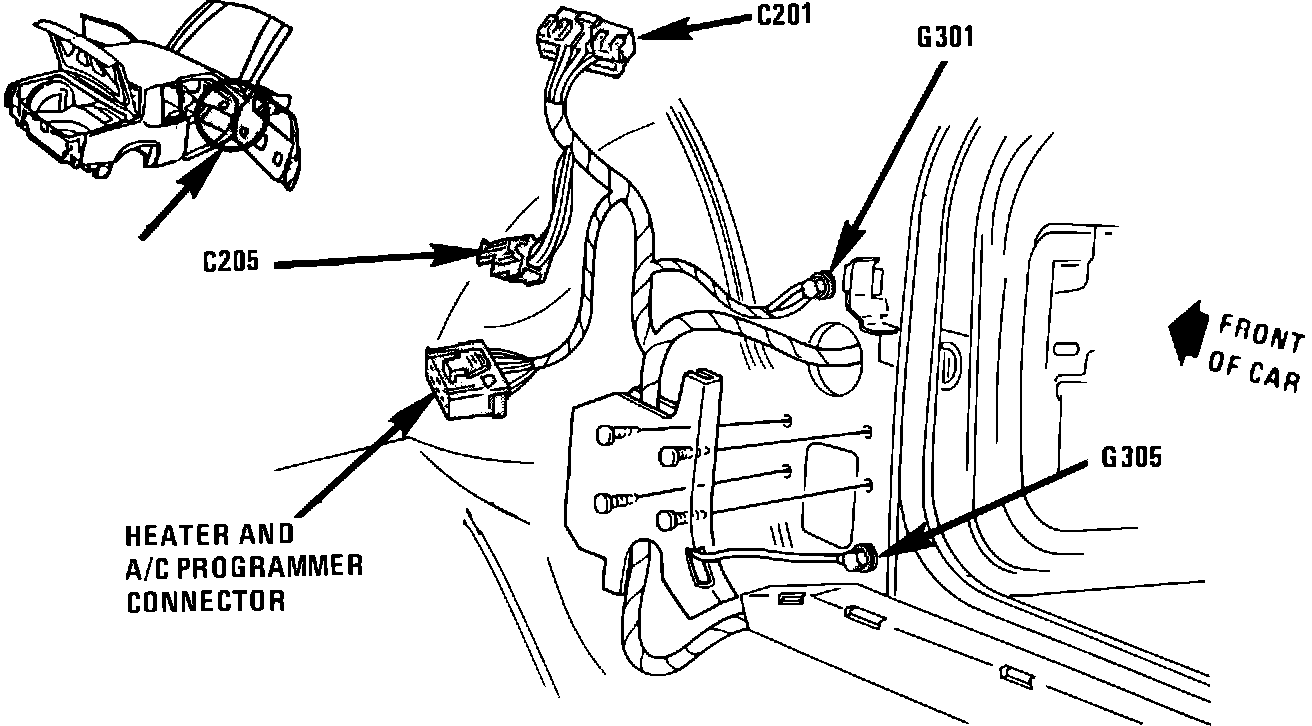 C201

G301

C205

FRONT OF CAR

G305

HEATER AND A/C PROGRAMMER CONNECTOR