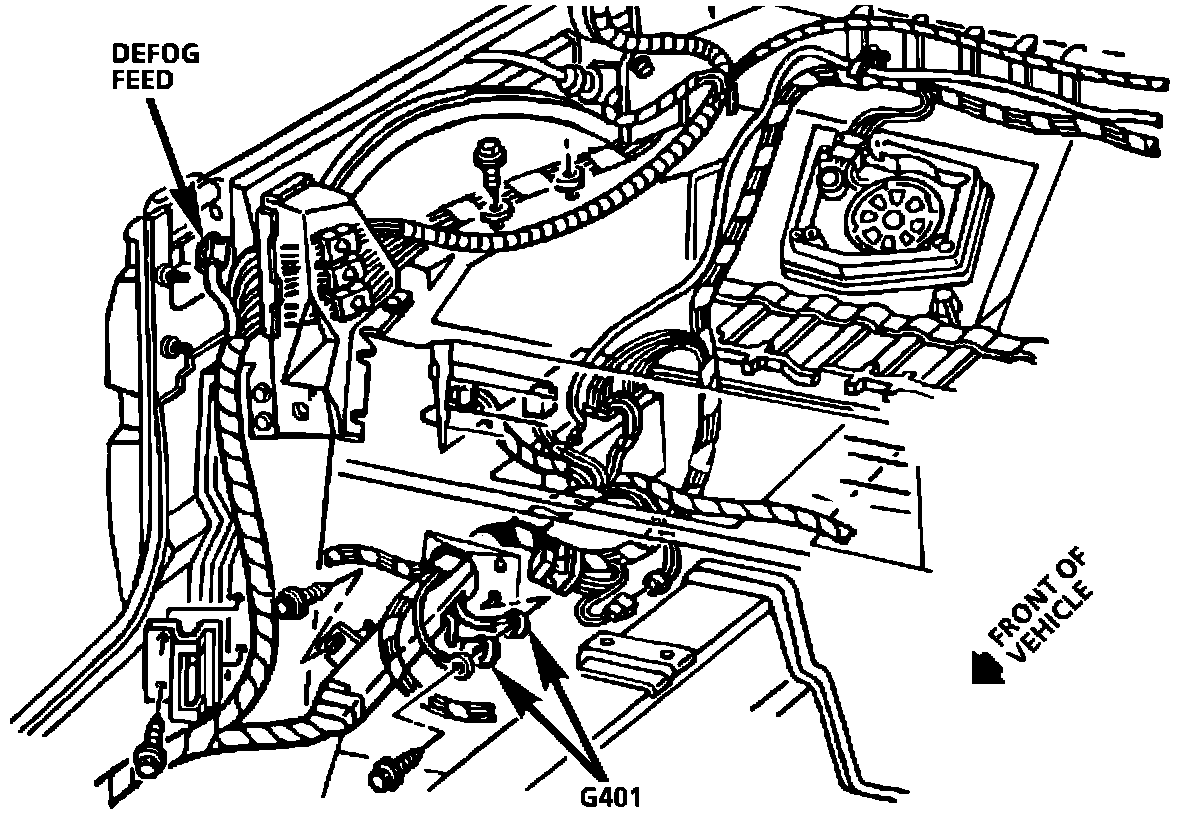 DEFOG FEED

FRONT OF VEHICLE

G401