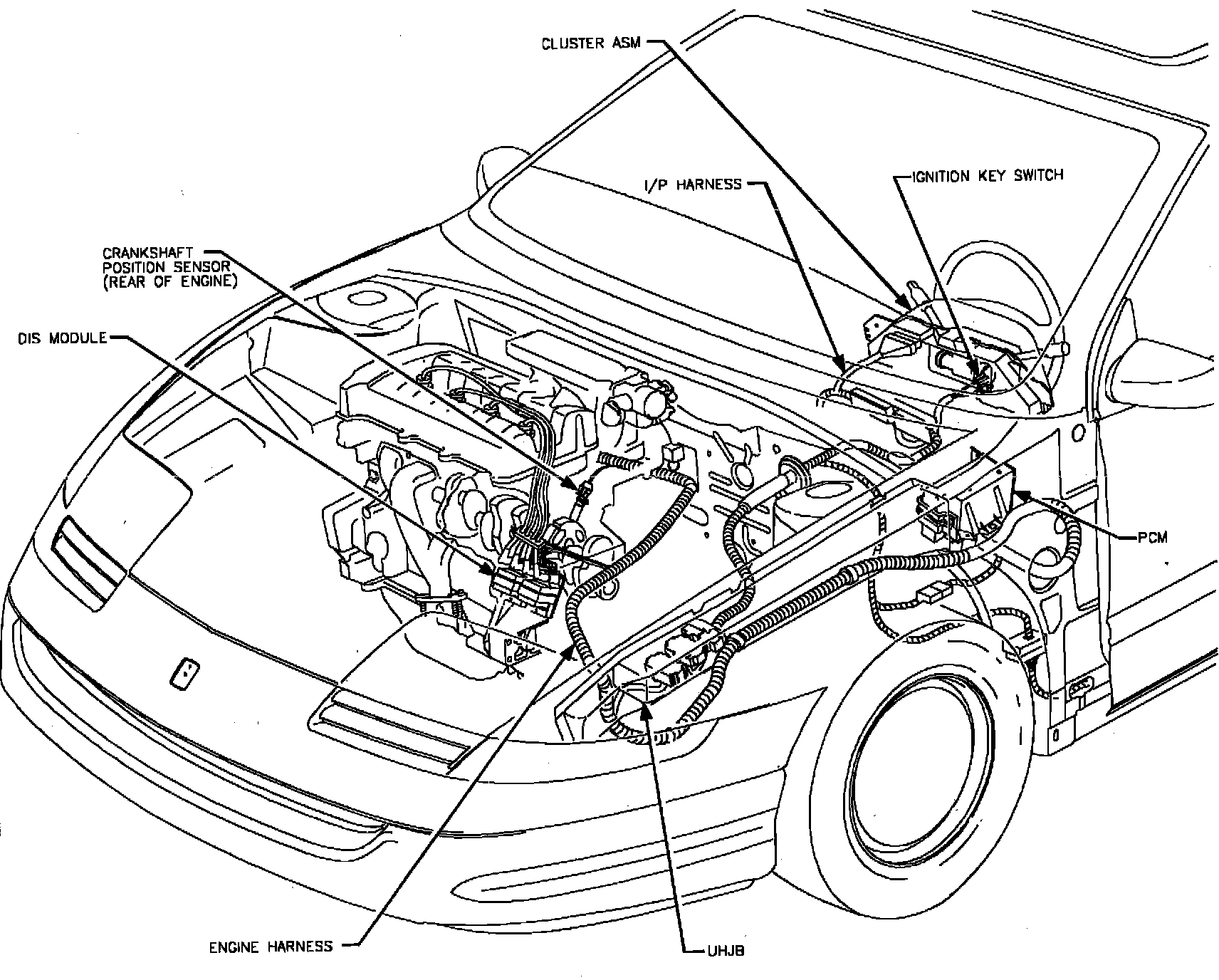 CLUSTER ASM

I/P HARNESS

IGNITION KEY SWITCH

CRANKSHAFT POSITION SENSOR (REAR OF ENGINE)

DIS MODULE

PCM

ENGINE HARNESS

UHJB