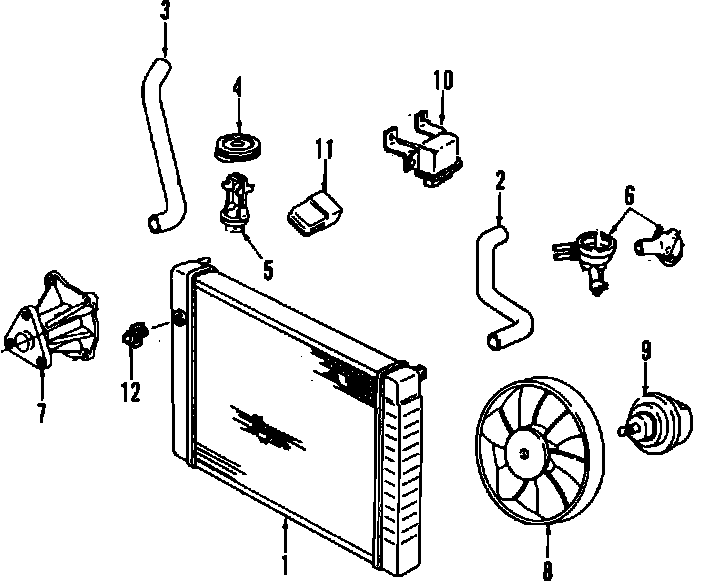 3
4
10
11
2
6
5
7
12
9
1
8