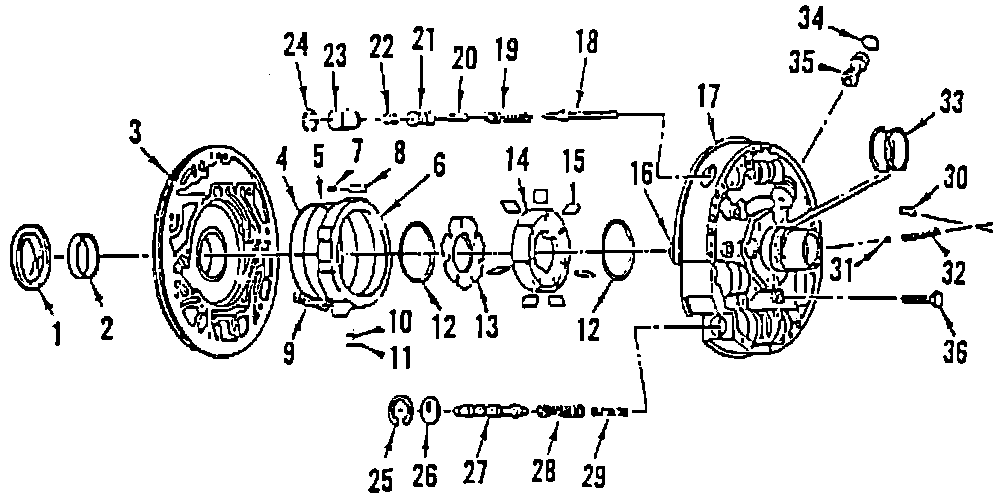 34
35
24 23 22 21 20 19 18
33
17
3
4 5 7 8
6
14 15
16
30
31
32
1 2
9
10
11
12 13 12
36
25 26 27 28 29