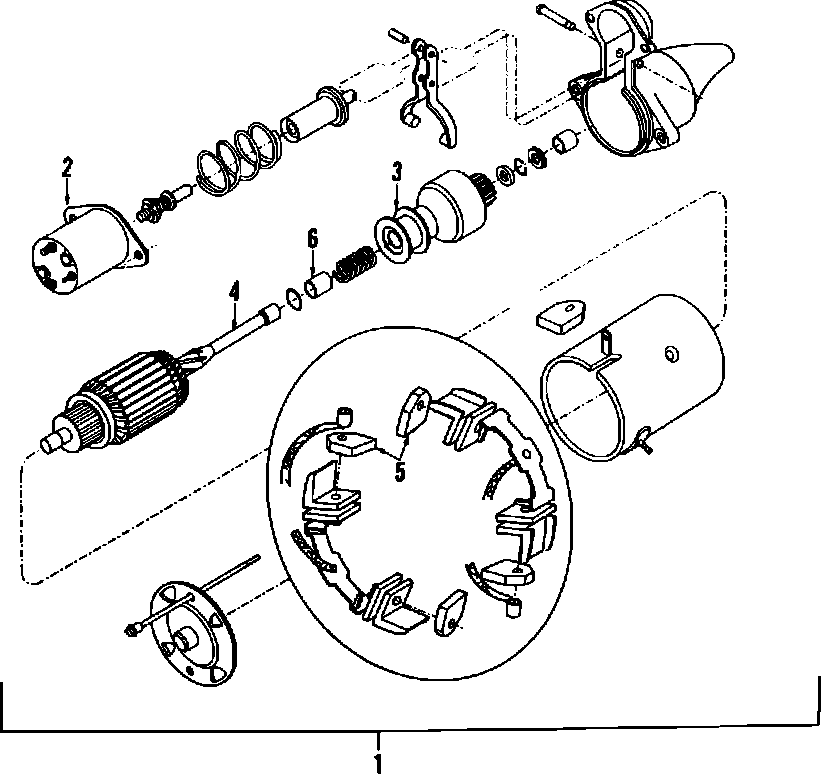 2
3
6
4
5
1