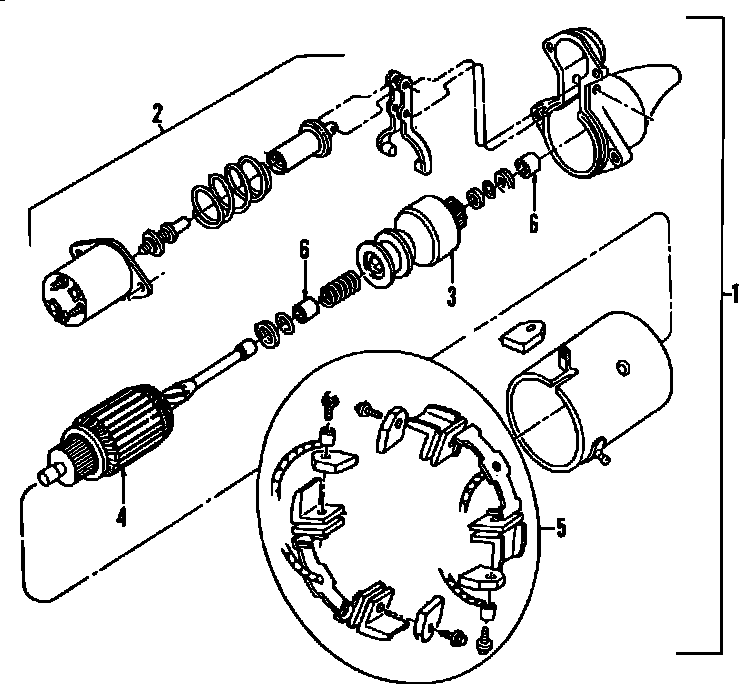 2
6
6
3
1
4
5