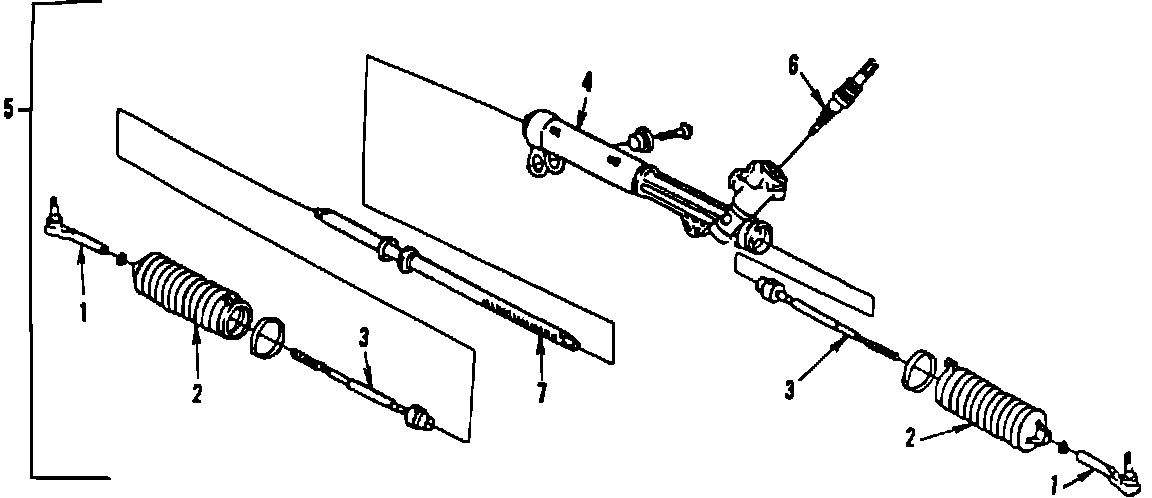 5
4
6
1
2
3
7
3
2
1