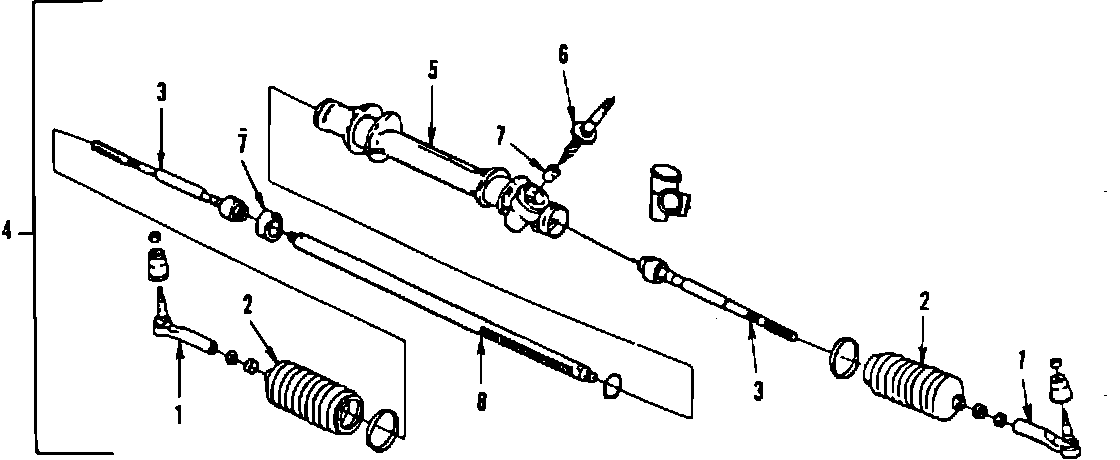 4
3
7
5
6
7
1
2
8
3
2
1