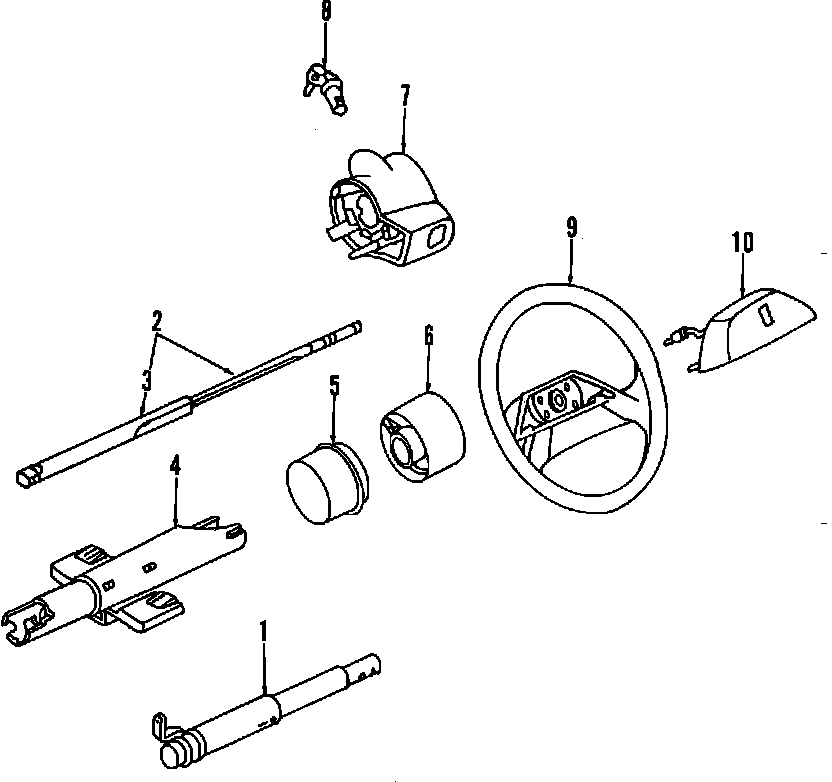 8
7
9
10
2
3
6
5
4
1