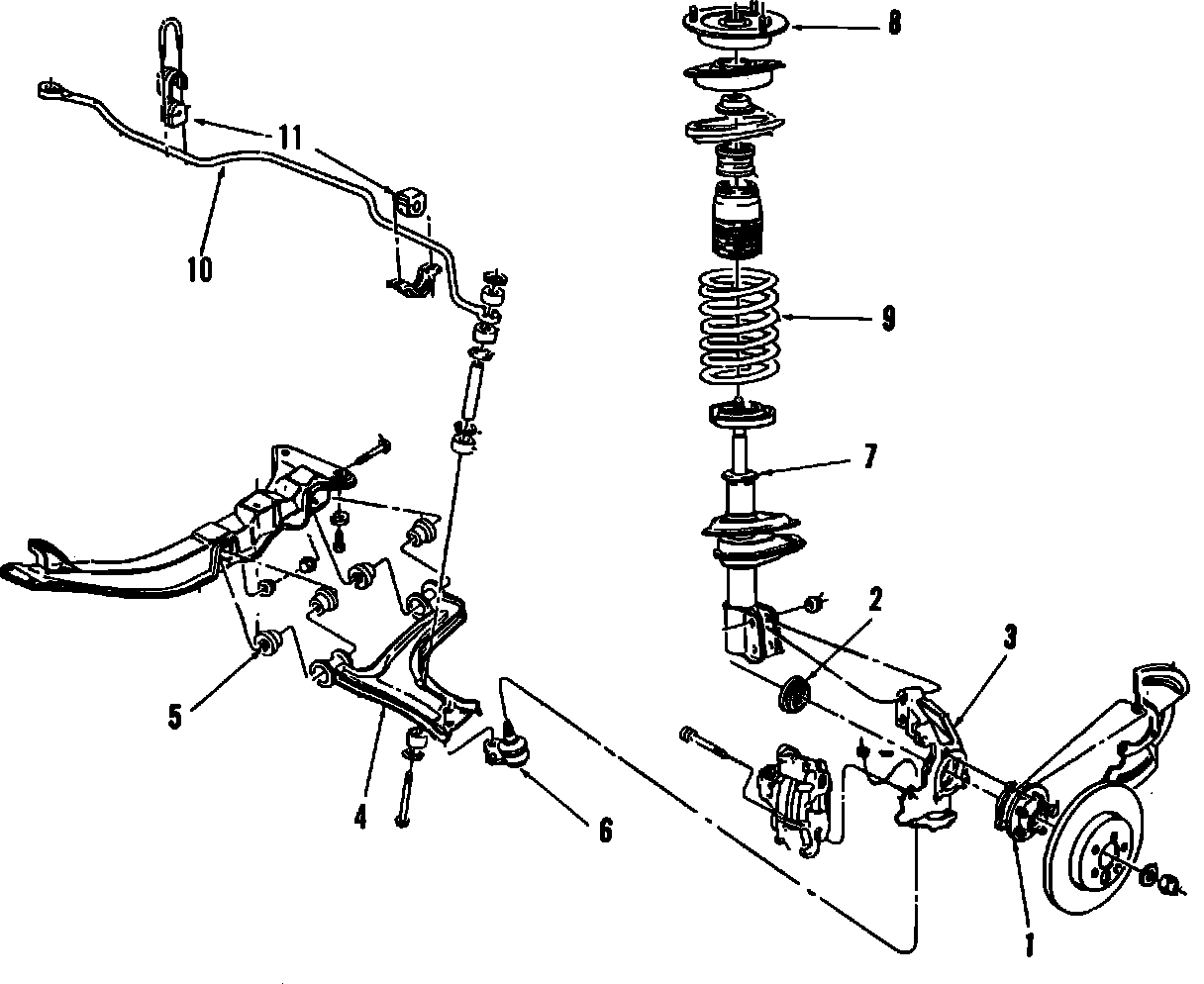 8
11
10
9
7
2
3
5
4
6
1