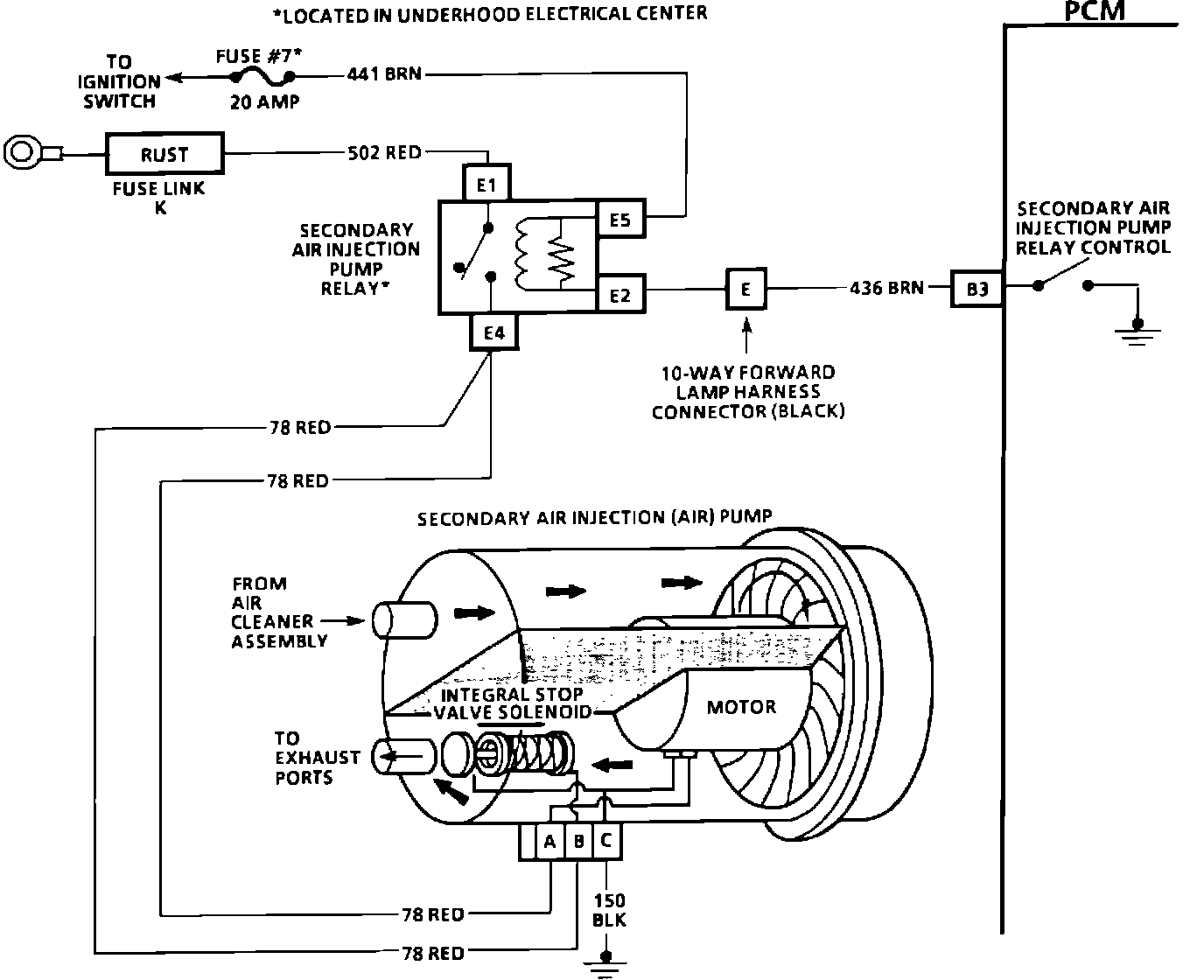 *LOCATED IN UNDERHOOD ELECTRICAL CENTER

PCM

TO IGNITION SWITCH

FUSE #7*

20 AMP

441 BRN

RUST

FUSE LINK K

502 RED

E1

E5

E2

E4

SECONDARY AIR INJECTION PUMP RELAY*

E

436 BRN

B3

SECONDARY AIR INJECTION PUMP RELAY CONTROL

10-WAY FORWARD LAMP HARNESS CONNECTOR (BLACK)

78 RED

78 RED

SECONDARY AIR INJECTION (AIR) PUMP

FROM AIR CLEANER ASSEMBLY

INTEGRAL STOP VALVE SOLENOID

MOTOR

TO EXHAUST PORTS

A B C

150 BLK

78 RED

78 RED