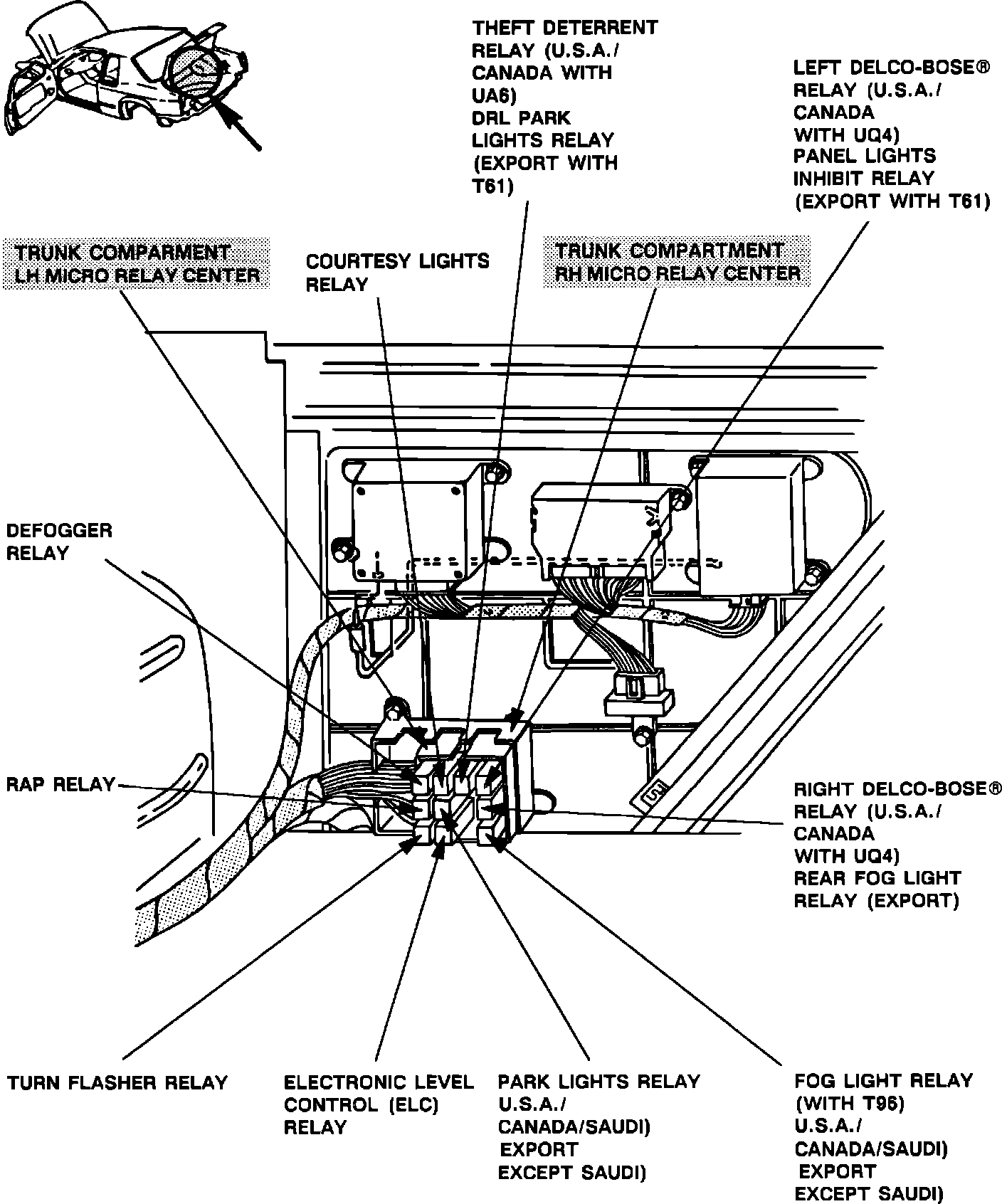 THEFT DETERRENT RELAY (U.S.A./ CANADA WITH UA6) DRL PARK LIGHTS RELAY (EXPORT WITH T61)

LEFT DELCO-BOSE® RELAY (U.S.A./ CANADA WITH UQ4) PANEL LIGHTS INHIBIT RELAY (EXPORT WITH T61)

TRUNK COMPARMENT LH MICRO RELAY CENTER

COURTESY LIGHTS RELAY

TRUNK COMPARTMENT RH MICRO RELAY CENTER

DEFOGGER RELAY

RAP RELAY

RIGHT DELCO-BOSE® RELAY (U.S.A./ CANADA WITH UQ4) REAR FOG LIGHT RELAY (EXPORT)

TURN FLASHER RELAY

ELECTRONIC LEVEL CONTROL (ELC) RELAY

PARK LIGHTS RELAY U.S.A./ CANADA/SAUDI) EXPORT EXCEPT SAUDI)

FOG LIGHT RELAY (WITH T96) U.S.A./ CANADA/SAUDI) EXPORT EXCEPT SAUDI)