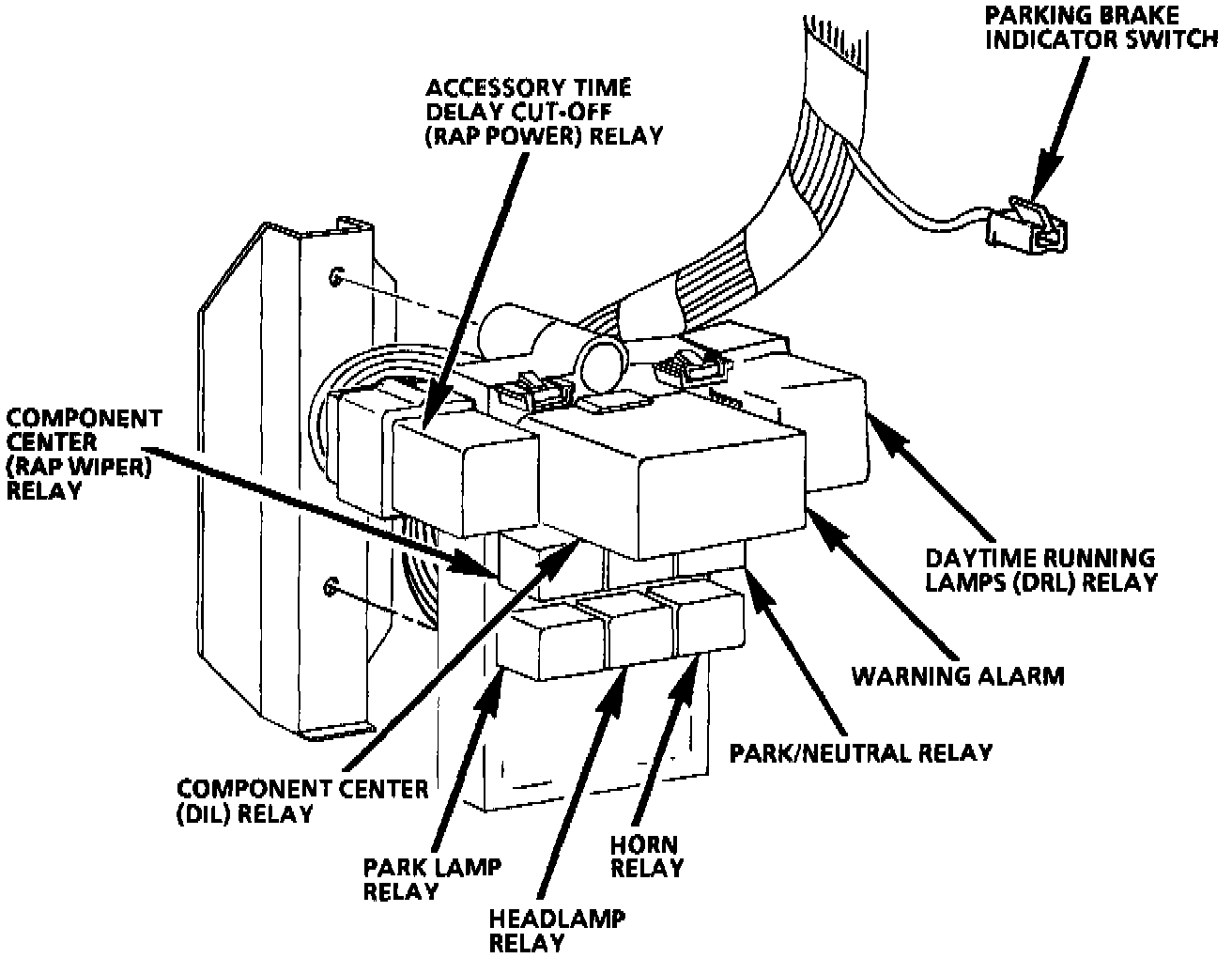 PARKING BRAKE INDICATOR SWITCH

ACCESSORY TIME DELAY CUT-OFF (RAP POWER) RELAY

COMPONENT CENTER (RAP WIPER) RELAY

DAYTIME RUNNING LAMPS (DRL) RELAY

WARNING ALARM

PARK/NEUTRAL RELAY

COMPONENT CENTER (DIL) RELAY

PARK LAMP RELAY

HORN RELAY

HEADLAMP RELAY