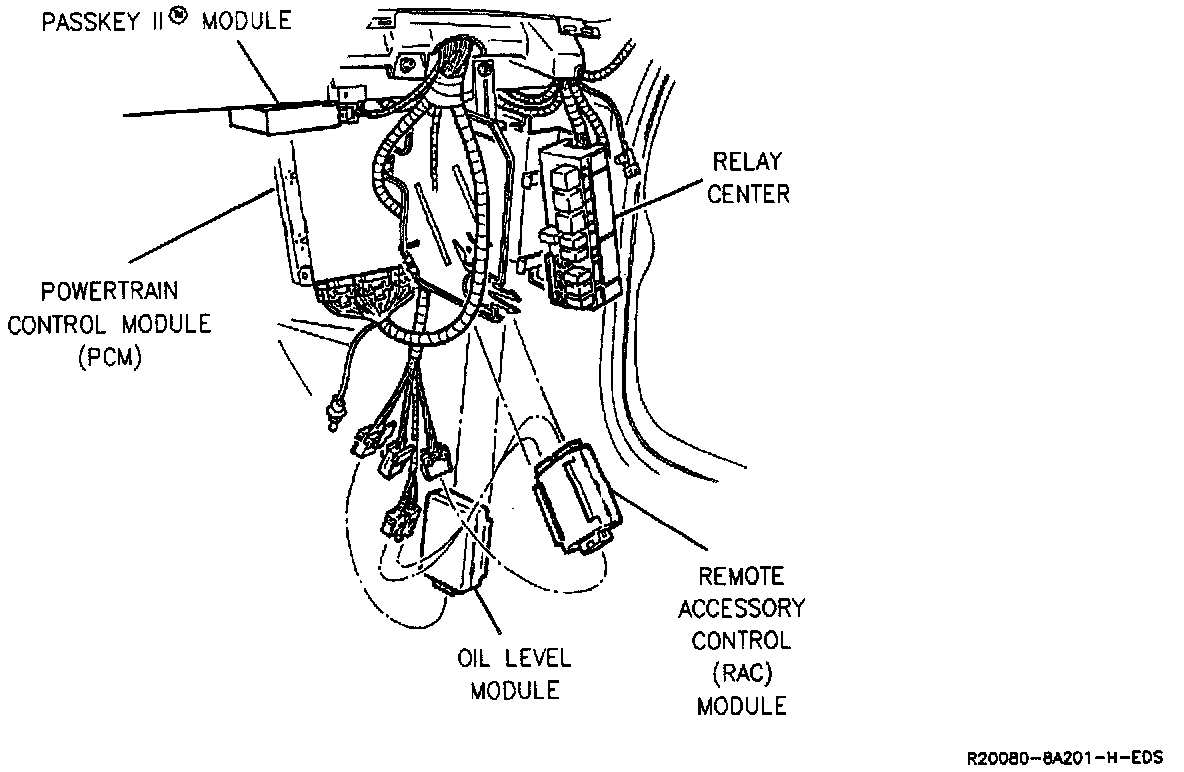 PASSKEY II® MODULE

RELAY CENTER

POWERTRAIN CONTROL MODULE (PCM)

REMOTE ACCESSORY CONTROL (RAC) MODULE

OIL LEVEL MODULE

R20080-8A201-H-EDS