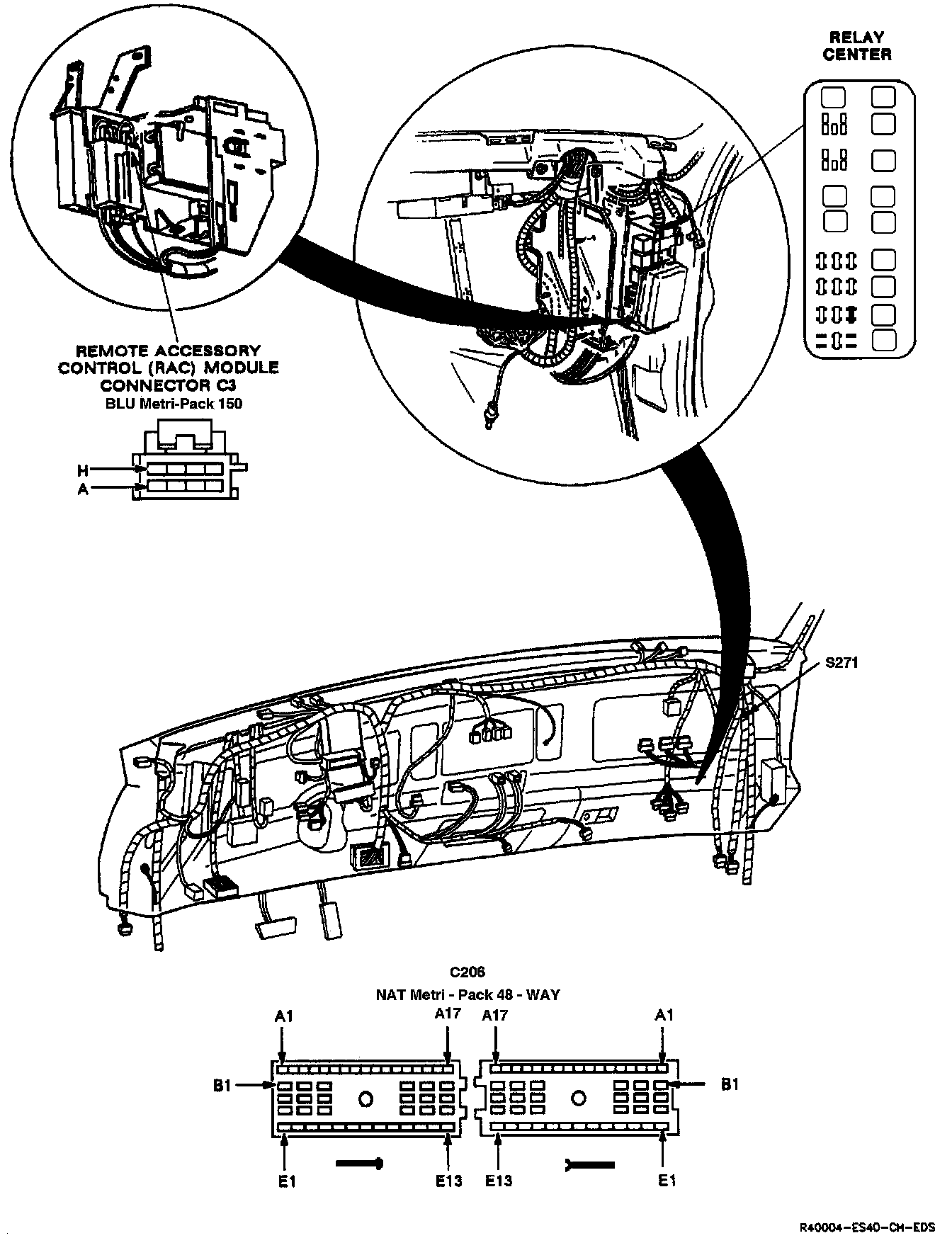 RELAY CENTER

REMOTE ACCESSORY CONTROL (RAC) MODULE CONNECTOR C3
BLU Metri-Pack 150

H
A

S271

C206
NAT Metri - Pack 48 - WAY

A1
A17
A17
A1
B1
B1
E1
E13
E13
E1

R40004-ES40-CH-EDS