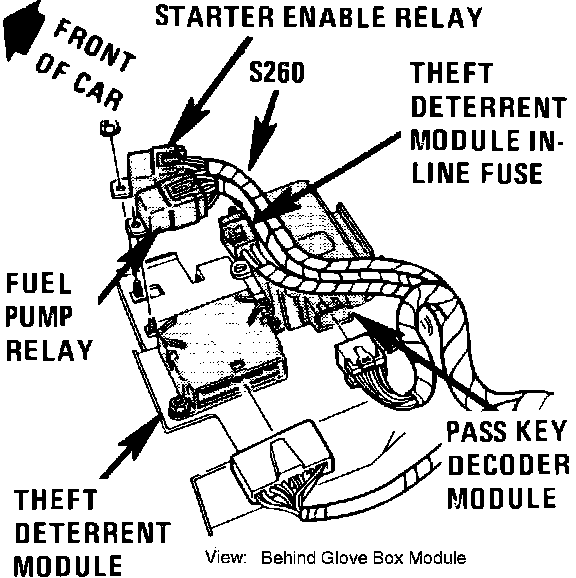 FRONT OF CAR

STARTER ENABLE RELAY

S260

THEFT DETERRENT MODULE IN-LINE FUSE

FUEL PUMP RELAY

PASS KEY DECODER MODULE

THEFT DETERRENT MODULE

View: Behind Glove Box Module