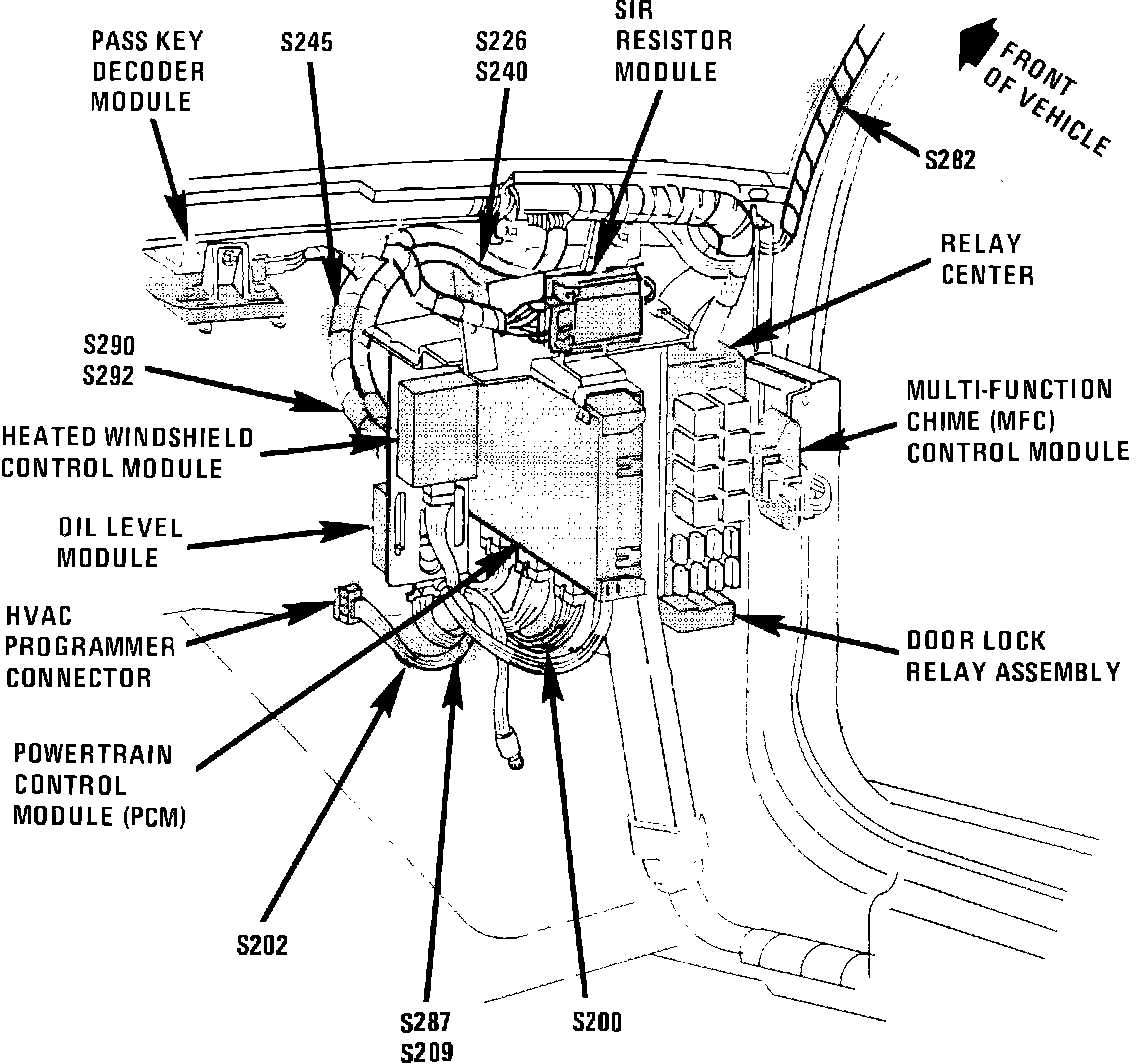 PASS KEY DECODER MODULE

S245

S226
S240

SIR RESISTOR MODULE

FRONT OF VEHICLE

S282

RELAY CENTER

S290
S292

HEATED WINDSHIELD CONTROL MODULE

MULTI-FUNCTION CHIME (MFC) CONTROL MODULE

OIL LEVEL MODULE

HVAC PROGRAMMER CONNECTOR

DOOR LOCK RELAY ASSEMBLY

POWERTRAIN CONTROL MODULE (PCM)

S202

S287
S209

S200