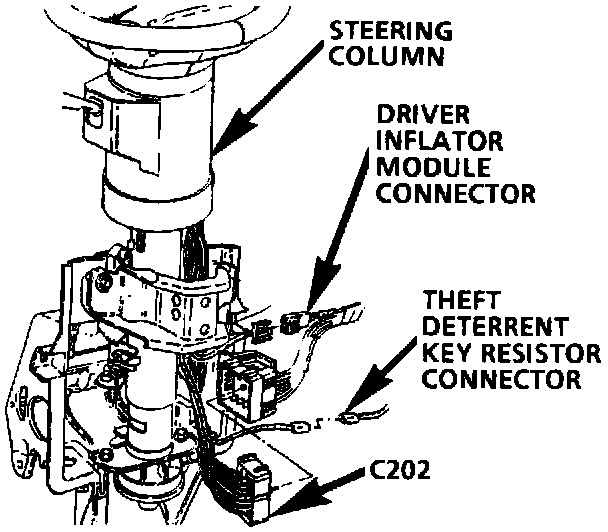 STEERING COLUMN

DRIVER INFLATOR MODULE CONNECTOR

THEFT DETERRENT KEY RESISTOR CONNECTOR

C202