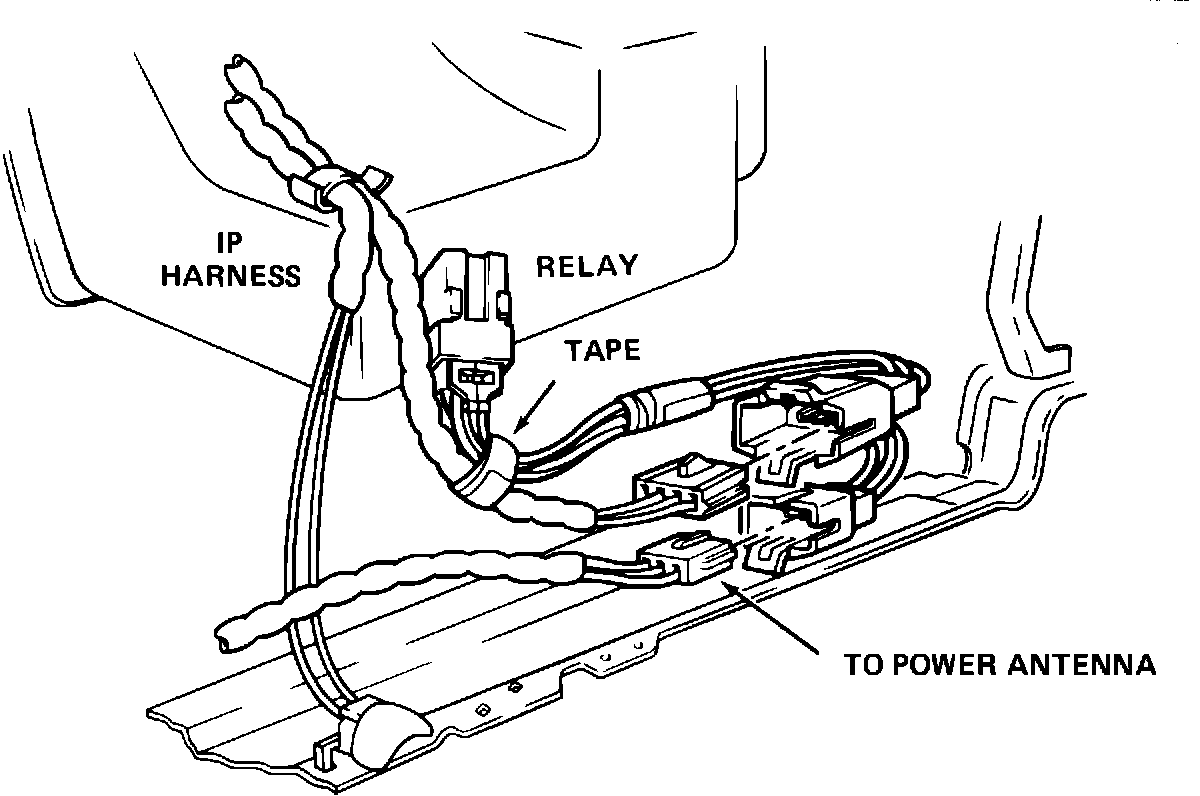 IP HARNESS

RELAY

TAPE

TO POWER ANTENNA