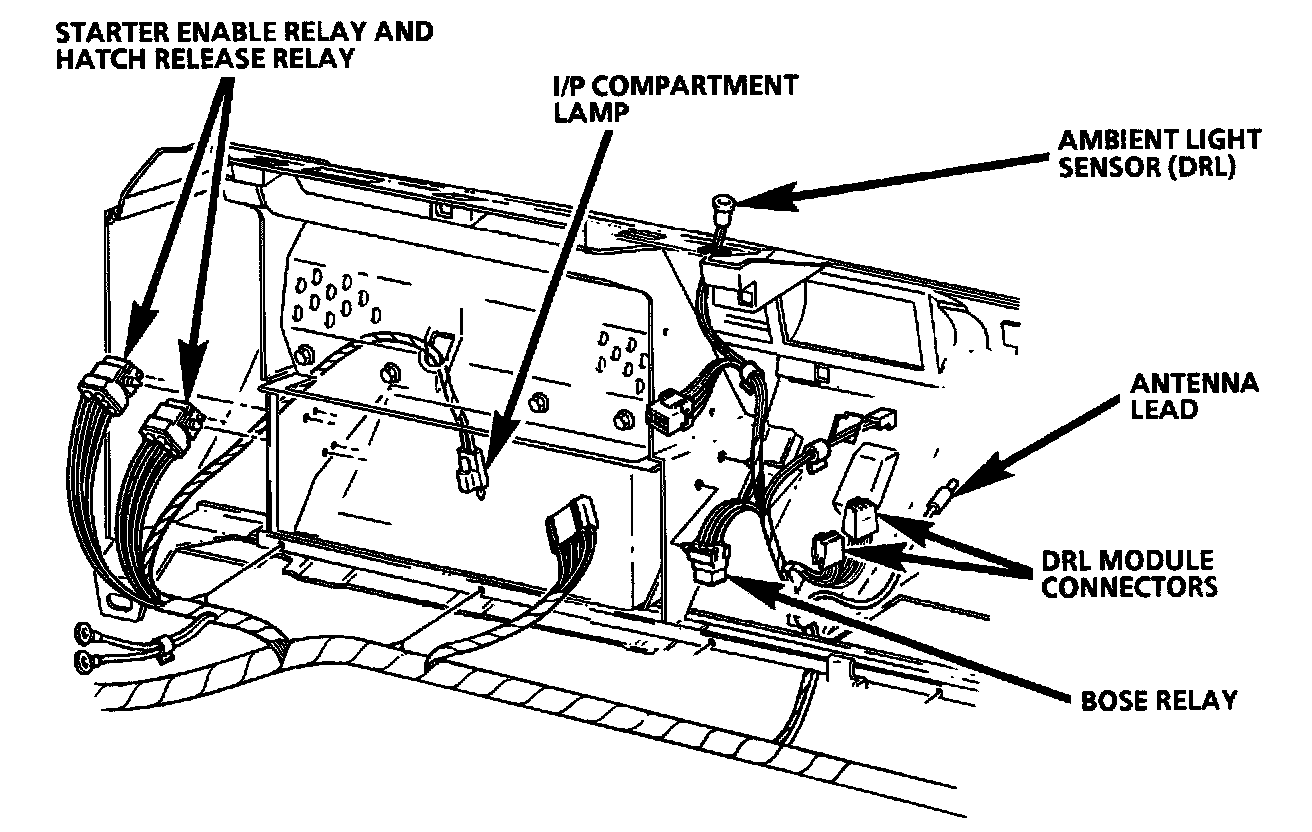 STARTER ENABLE RELAY AND HATCH RELEASE RELAY

I/P COMPARTMENT LAMP

AMBIENT LIGHT SENSOR (DRL)

ANTENNA LEAD

DRL MODULE CONNECTORS

BOSE RELAY