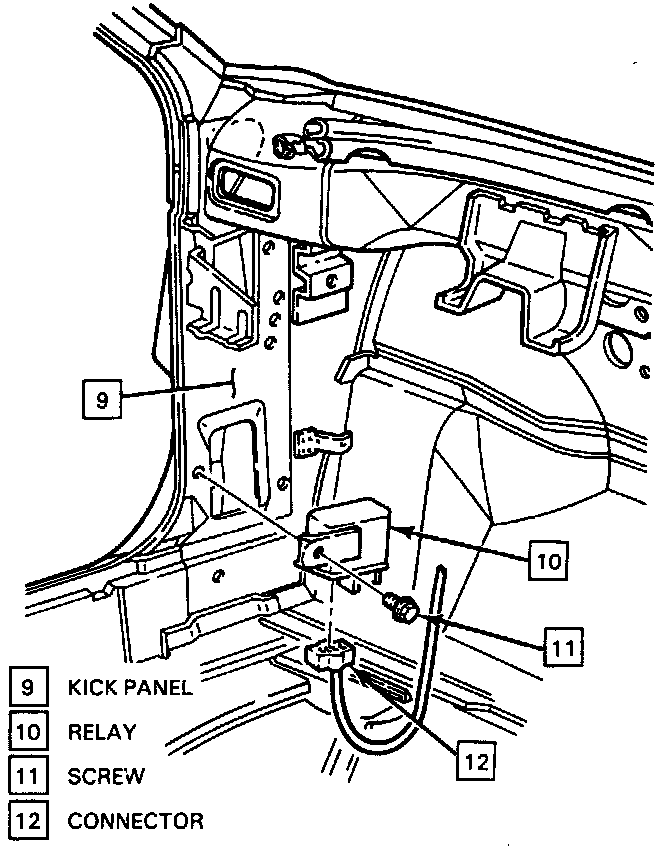 9

10

11

12

9 KICK PANEL

10 RELAY

11 SCREW

12 CONNECTOR