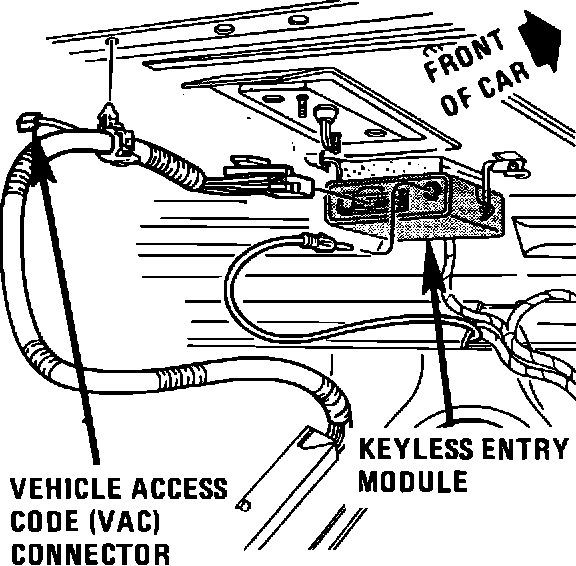 FRONT OF CAR

KEYLESS ENTRY MODULE

VEHICLE ACCESS CODE (VAC) CONNECTOR