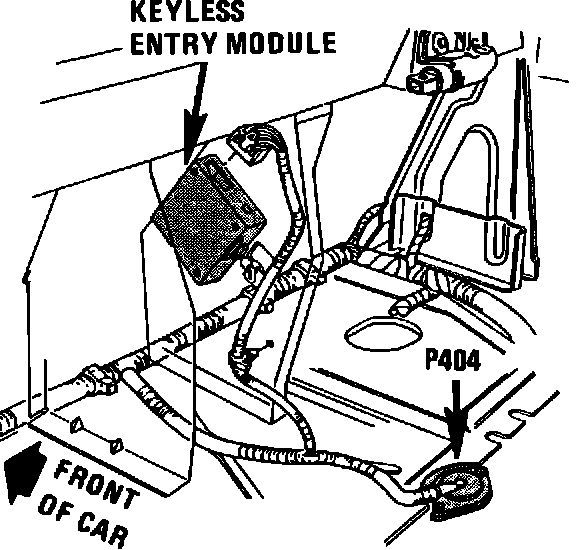 KEYLESS ENTRY MODULE

P404

FRONT OF CAR