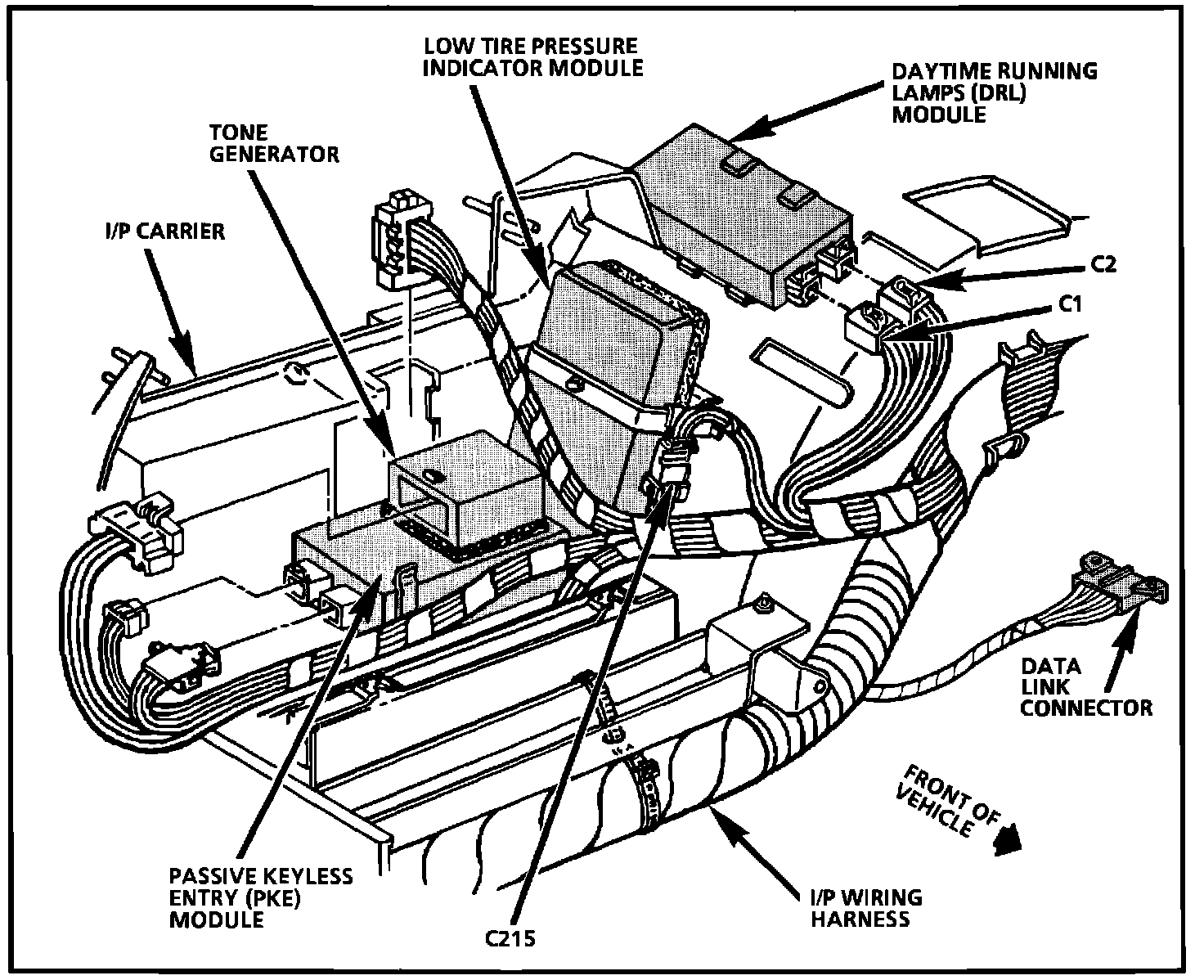 LOW TIRE PRESSURE INDICATOR MODULE

DAYTIME RUNNING LAMPS (DRL) MODULE

TONE GENERATOR

I/P CARRIER

C2

C1

DATA LINK CONNECTOR

FRONT OF VEHICLE

PASSIVE KEYLESS ENTRY (PKE) MODULE

C215

I/P WIRING HARNESS