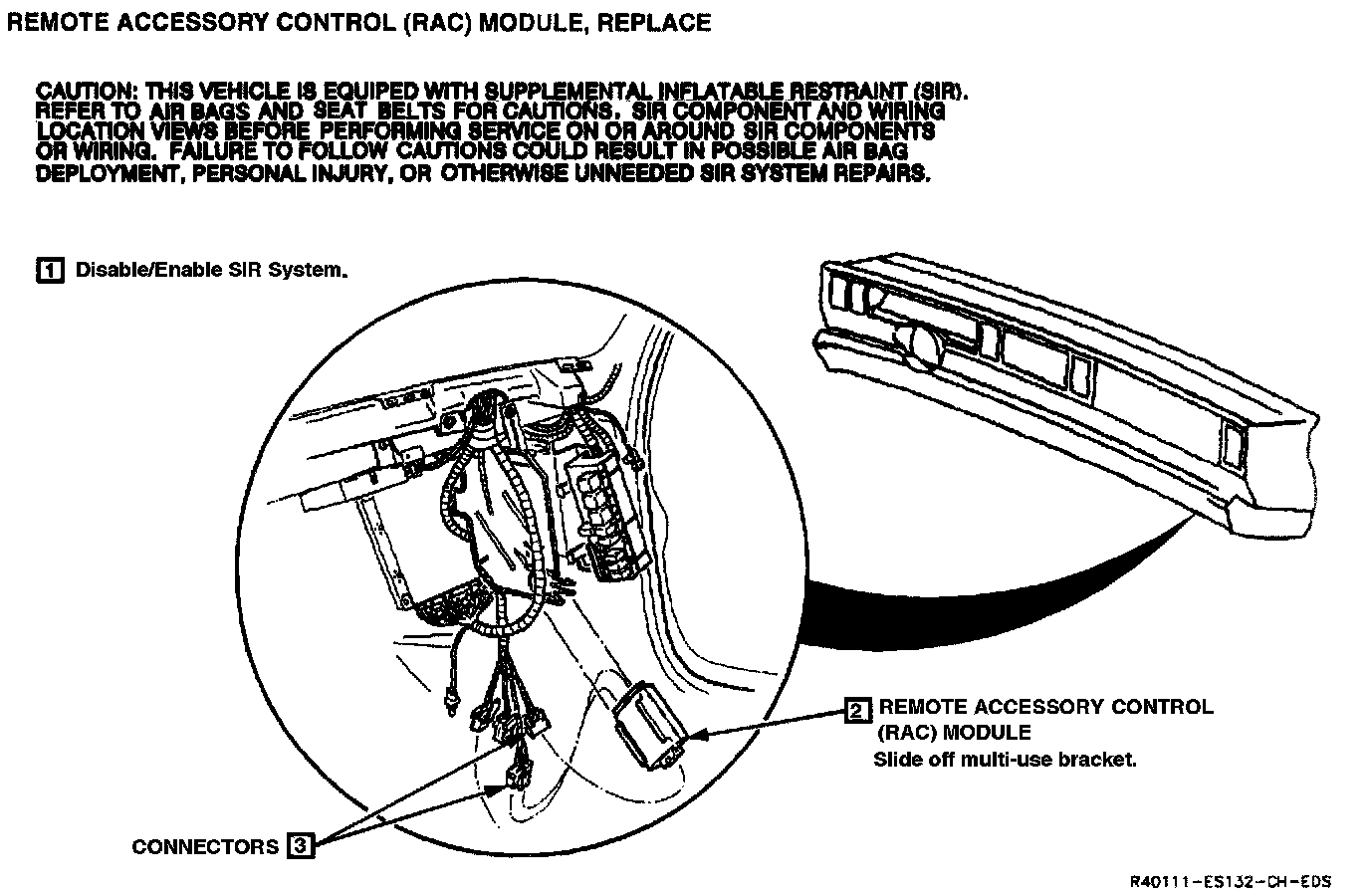 REMOTE ACCESSORY CONTROL (RAC) MODULE, REPLACE

CAUTION: THIS VEHICLE IS EQUIPED WITH SUPPLEMENTAL INFLATABLE RESTRAINT (SIR). REFER TO AIR BAGS AND SEAT BELTS FOR CAUTIONS. SIR COMPONENT AND WIRING LOCATION VIEWS BEFORE PERFORMING SERVICE ON OR AROUND SIR COMPONENTS OR WIRING. FAILURE TO FOLLOW CAUTIONS COULD RESULT IN POSSIBLE AIR BAG DEPLOYMENT, PERSONAL INJURY, OR OTHERWISE UNNEEDED SIR SYSTEM REPAIRS.

1 Disable/Enable SIR System.

2 REMOTE ACCESSORY CONTROL (RAC) MODULE
Slide off multi-use bracket.

CONNECTORS 3

R40111-ES132-CH-EDS