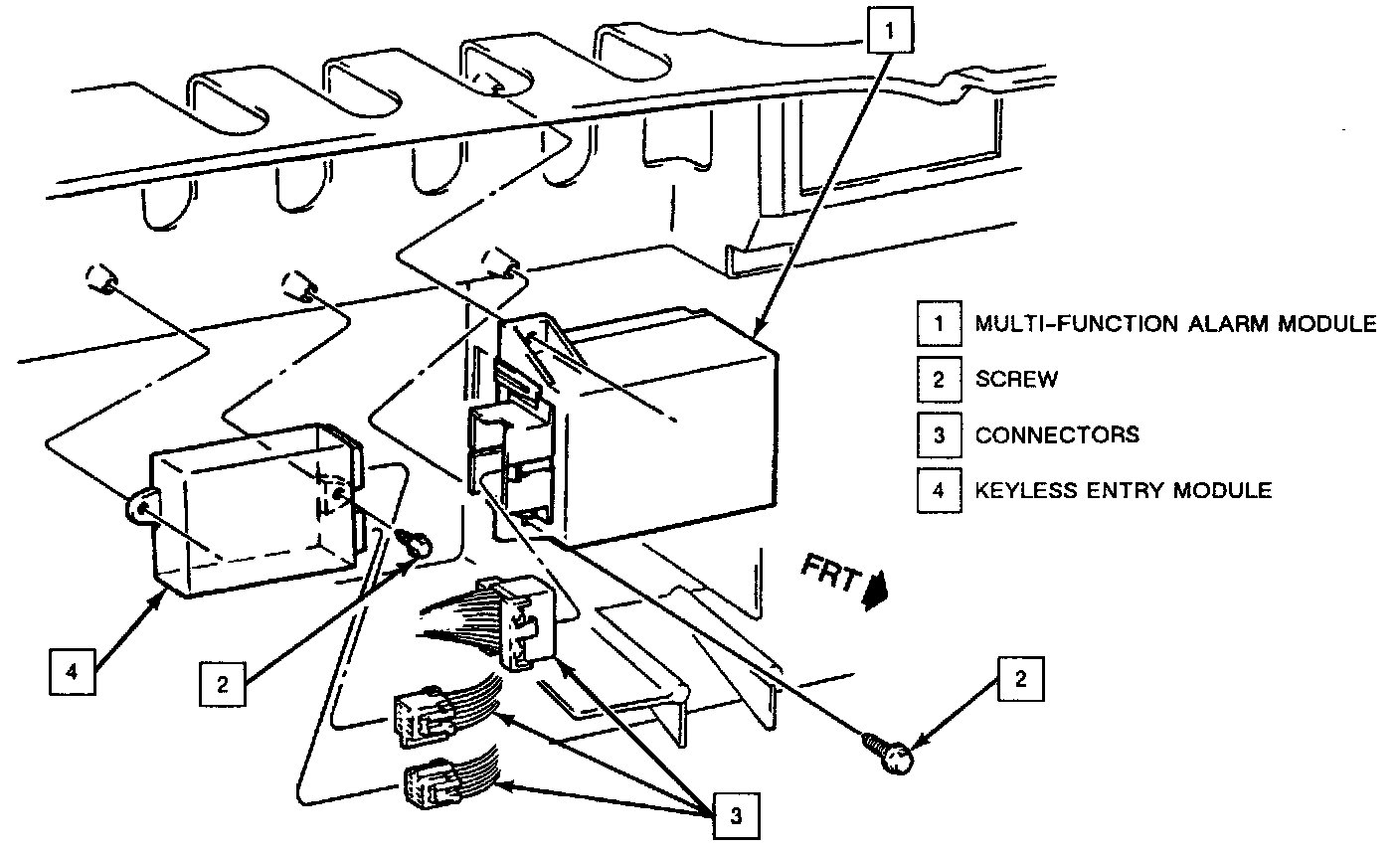 1

1 MULTI-FUNCTION ALARM MODULE
2 SCREW
3 CONNECTORS
4 KEYLESS ENTRY MODULE

FRT

4

2

2

3