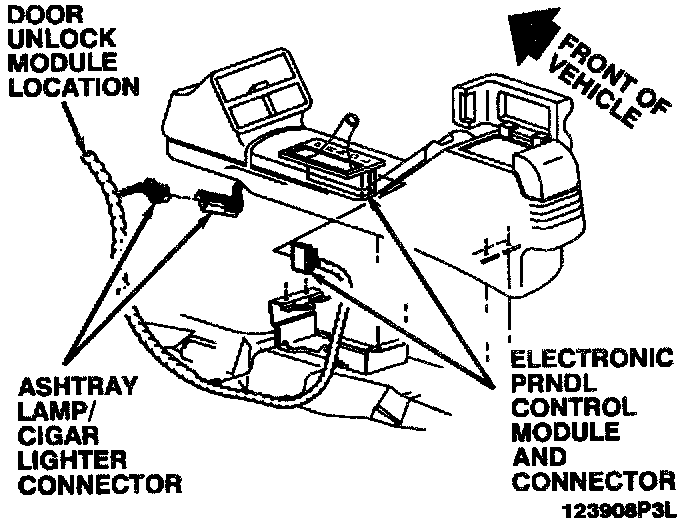 DOOR UNLOCK MODULE LOCATION

FRONT OF VEHICLE

ASHTRAY LAMP/ CIGAR LIGHTER CONNECTOR

ELECTRONIC PRNDL CONTROL MODULE AND CONNECTOR

123908P3L