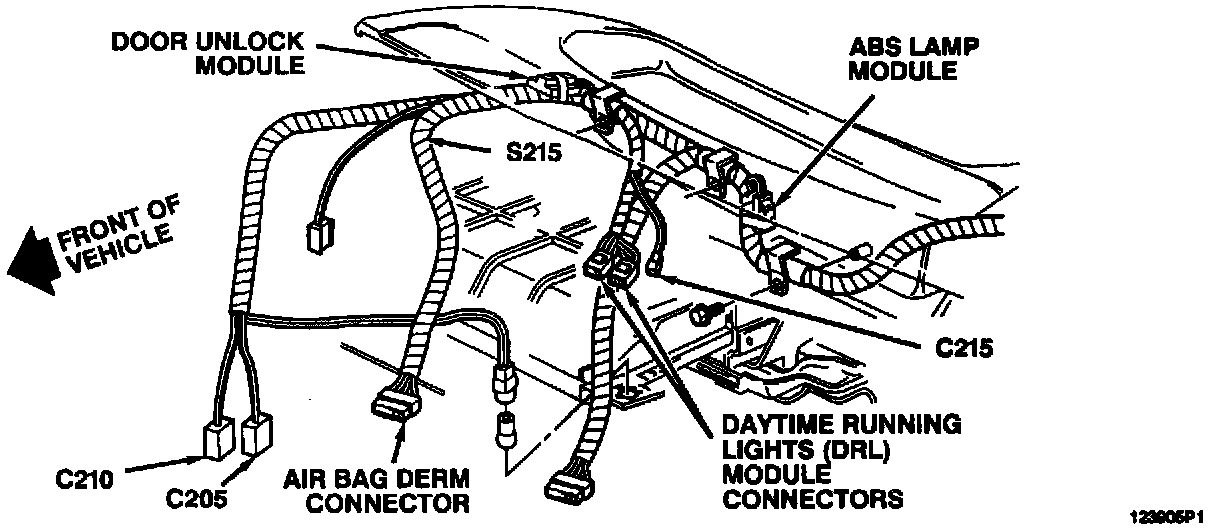 DOOR UNLOCK MODULE

ABS LAMP MODULE

S215

FRONT OF VEHICLE

C215

DAYTIME RUNNING LIGHTS (DRL) MODULE CONNECTORS

C210

C205

AIR BAG DERM CONNECTOR

123905P1